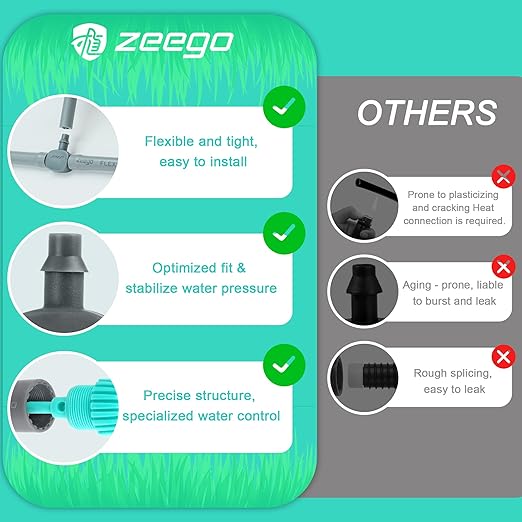 zeego

Flexible and tight, easy to install

Optimized fit & stabilize water pressure

Precise structure, specialized water control

OTHERS

Prone to plasticizing and cracking Heat connection is required.

Aging - prone, liable to burst and leak

Rough splicing, easy to leak