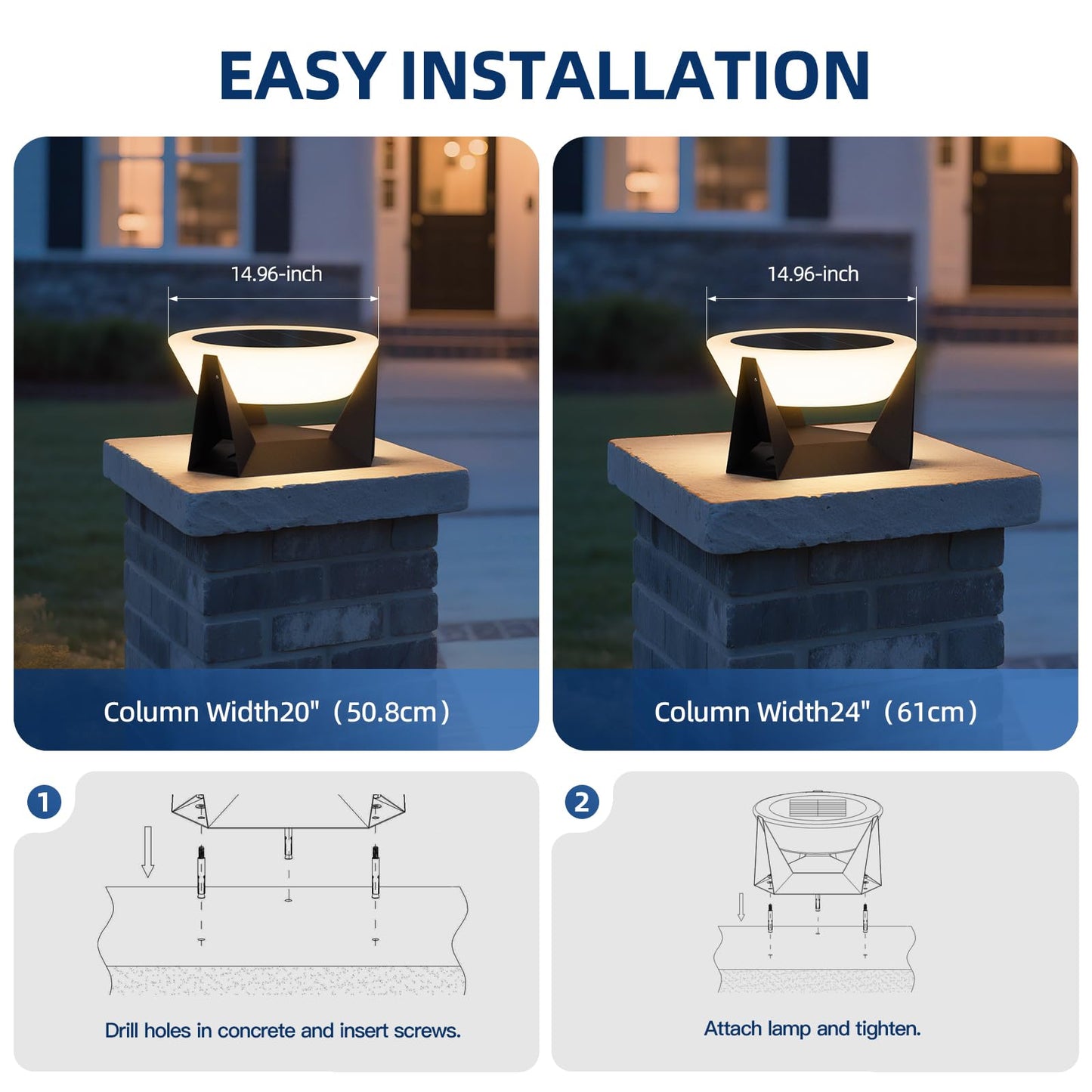 EASY INSTALLATION

14.96-inch

Column Width20"（50.8cm）

14.96-inch

Column Width24"（61cm）

1

Drill holes in concrete and insert screws.

2

Attach lamp and tighten.