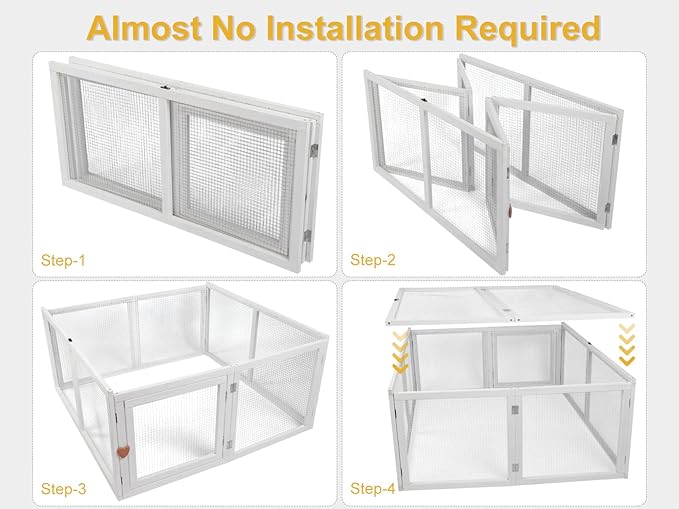 Almost No Installation Required

Step-1

Step-2

Step-3

Step-4