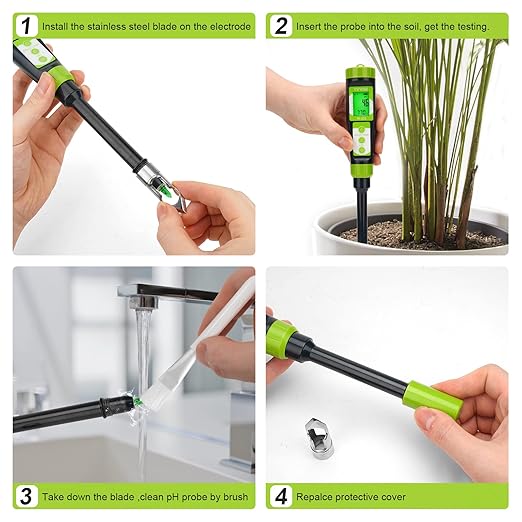 1 Install the stainless steel blade on the electrode

2 Insert the probe into the soil, get the testing.

3 Take down the blade ,clean pH probe by brush

4 Repalce protective cover