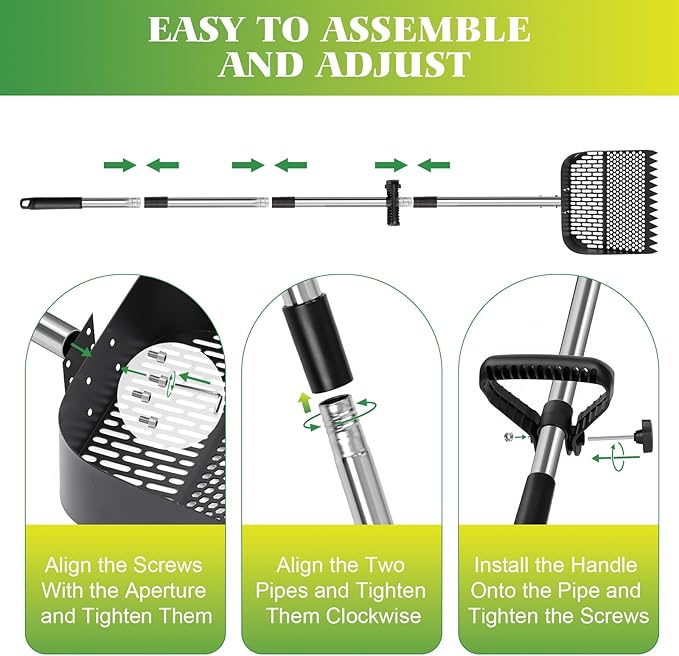 EASY TO ASSEMBLE AND ADJUST

Align the Screws With the Aperture and Tighten Them

Align the Two Pipes and Tighten Them Clockwise

Install the Handle Onto the Pipe and Tighten the Screws