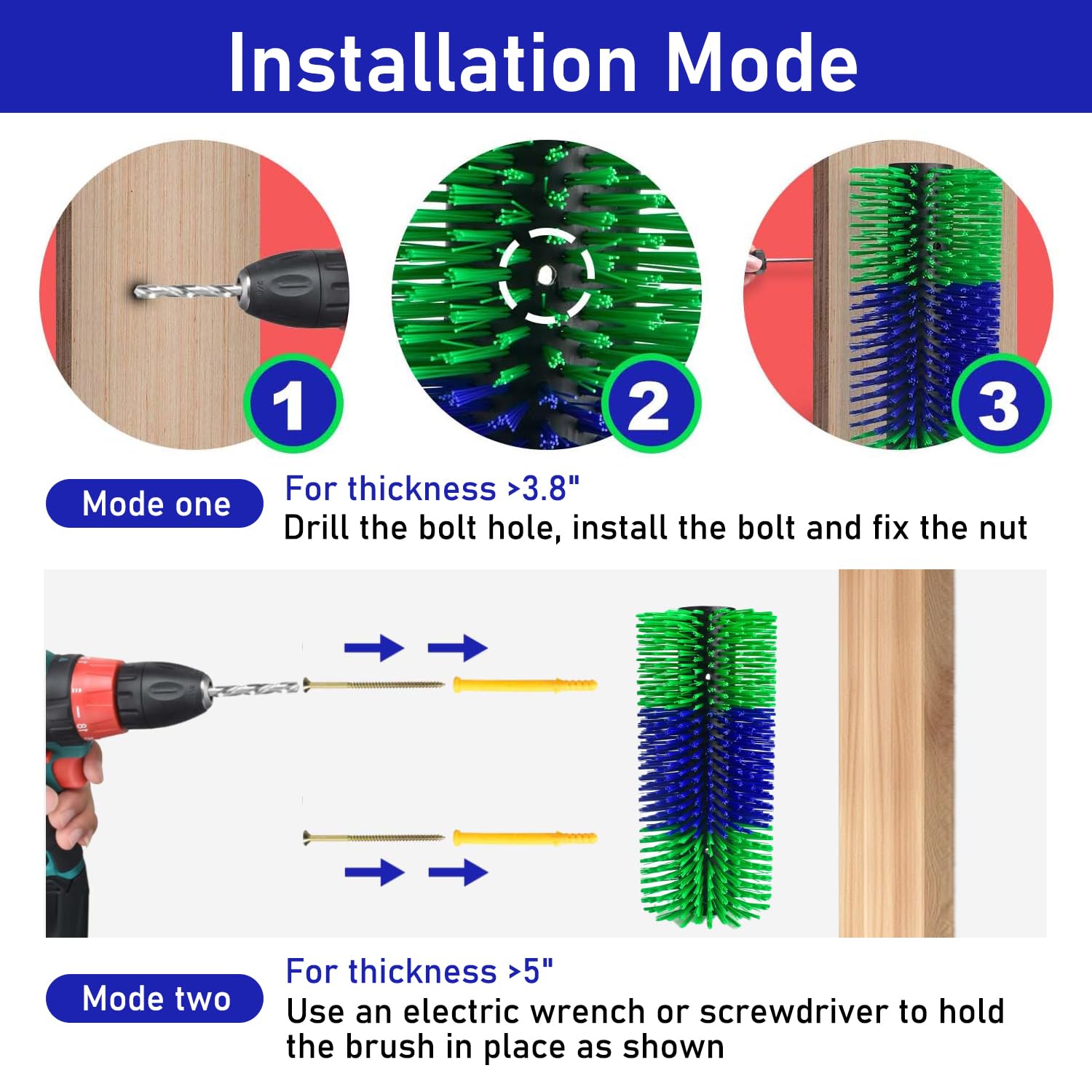 Installation Mode

1

2

3

Mode one

For thickness >3.8"
Drill the bolt hole, install the bolt and fix the nut

Mode two

For thickness >5"
Use an electric wrench or screwdriver to hold the brush in place as shown