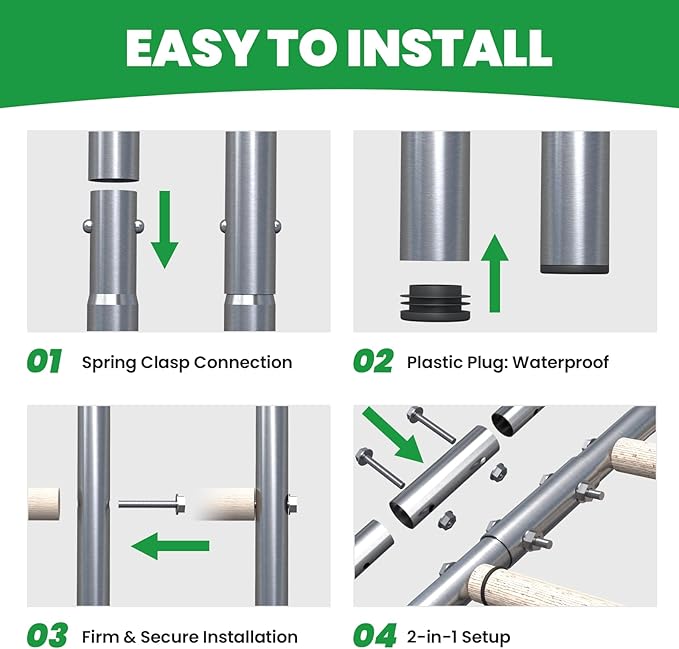 EASY TO INSTALL

01 Spring Clasp Connection

02 Plastic Plug: Waterproof

03 Firm & Secure Installation

04 2-in-1 Setup