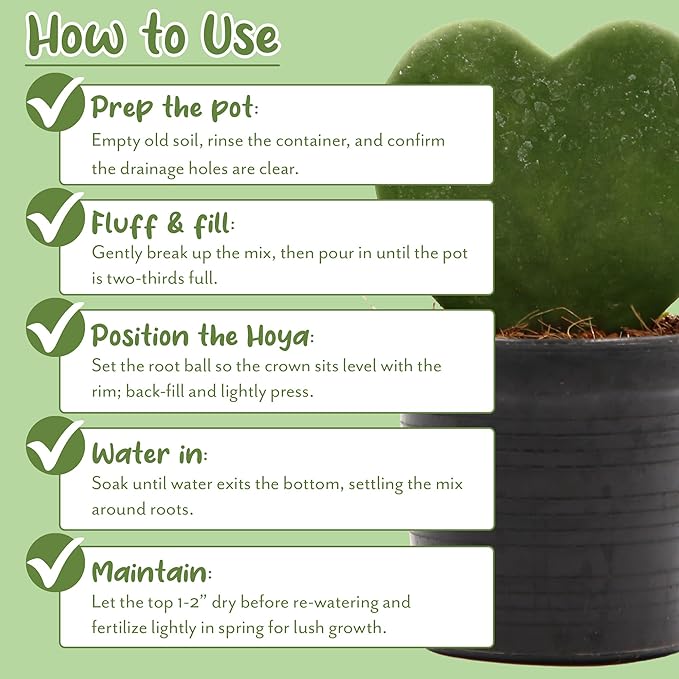 How to Use

Prep the pot:
Empty old soil, rinse the container, and confirm the drainage holes are clear.

Fluff & fill:
Gently break up the mix, then pour in until the pot is two-thirds full.

Position the Hoya:
Set the root ball so the crown sits level with the rim; back-fill and lightly press.

Water in:
Soak until water exits the bottom, settling the mix around roots.

Maintain:
Let the top 1-2” dry before re-watering and fertilize lightly in spring for lush growth.