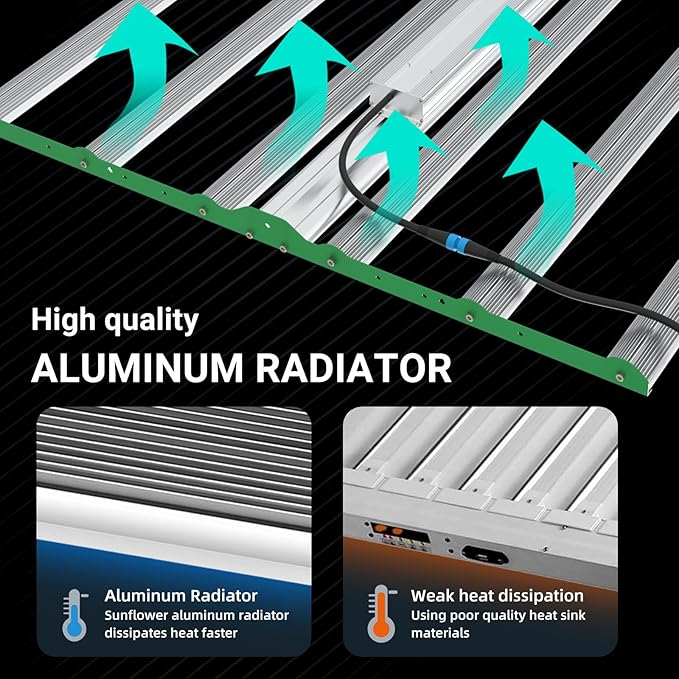 High quality
ALUMINUM RADIATOR

Aluminum Radiator
Sunflower aluminum radiator dissipates heat faster

Weak heat dissipation
Using poor quality heat sink materials