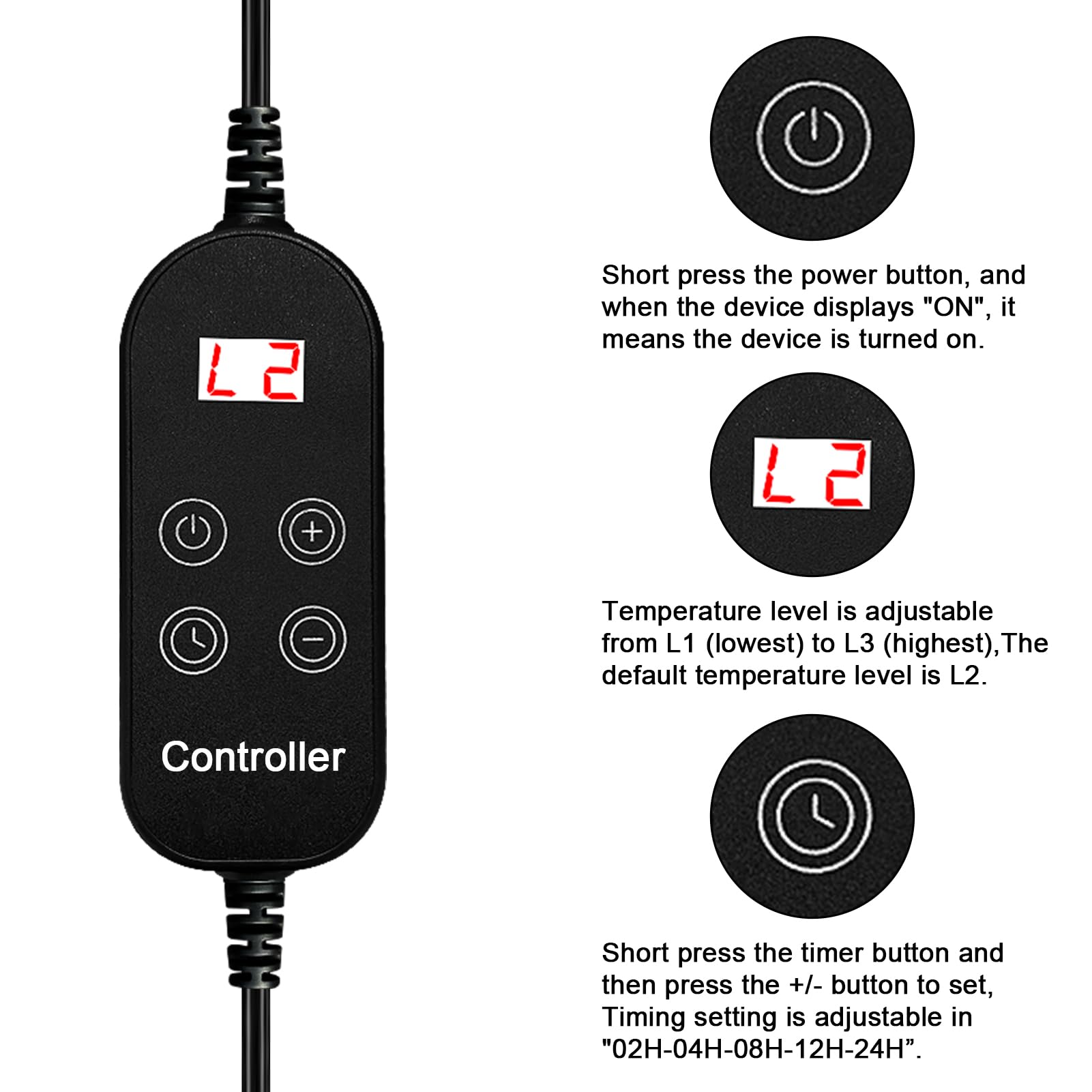 L2

Controller

Short press the power button, and when the device displays "ON", it means the device is turned on.

L2

Temperature level is adjustable from L1 (lowest) to L3 (highest),The default temperature level is L2.

Short press the timer button and then press the +/- button to set, Timing setting is adjustable in "02H-04H-08H-12H-24H”.