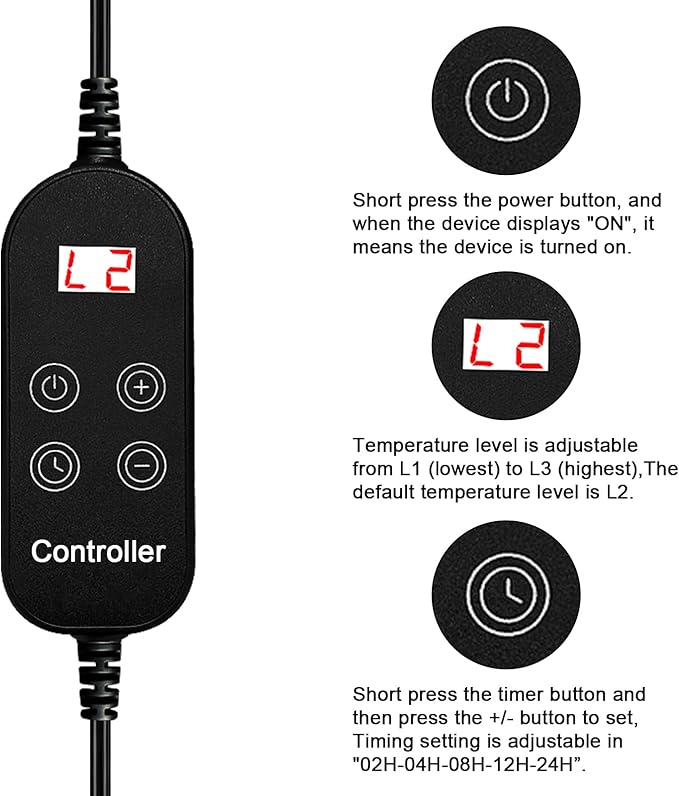 L2

Controller

Short press the power button, and when the device displays "ON", it means the device is turned on.

L2

Temperature level is adjustable from L1 (lowest) to L3 (highest),The default temperature level is L2.

Short press the timer button and then press the +/- button to set, Timing setting is adjustable in "02H-04H-08H-12H-24H”.