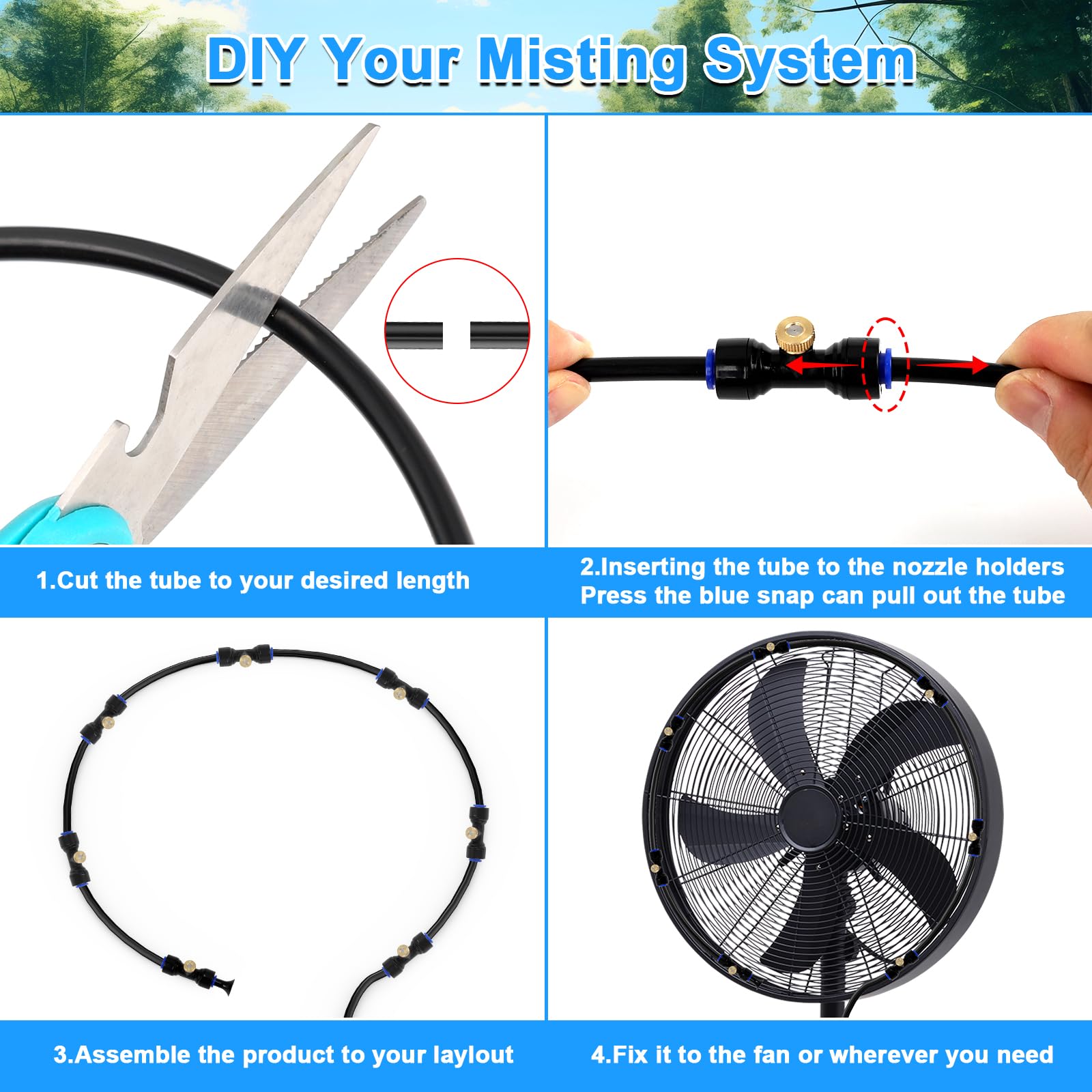 DIY Your Misting System

1.Cut the tube to your desired length

2.Inserting the tube to the nozzle holders
Press the blue snap can pull out the tube

3.Assemble the product to your laylout

4.Fix it to the fan or wherever you need