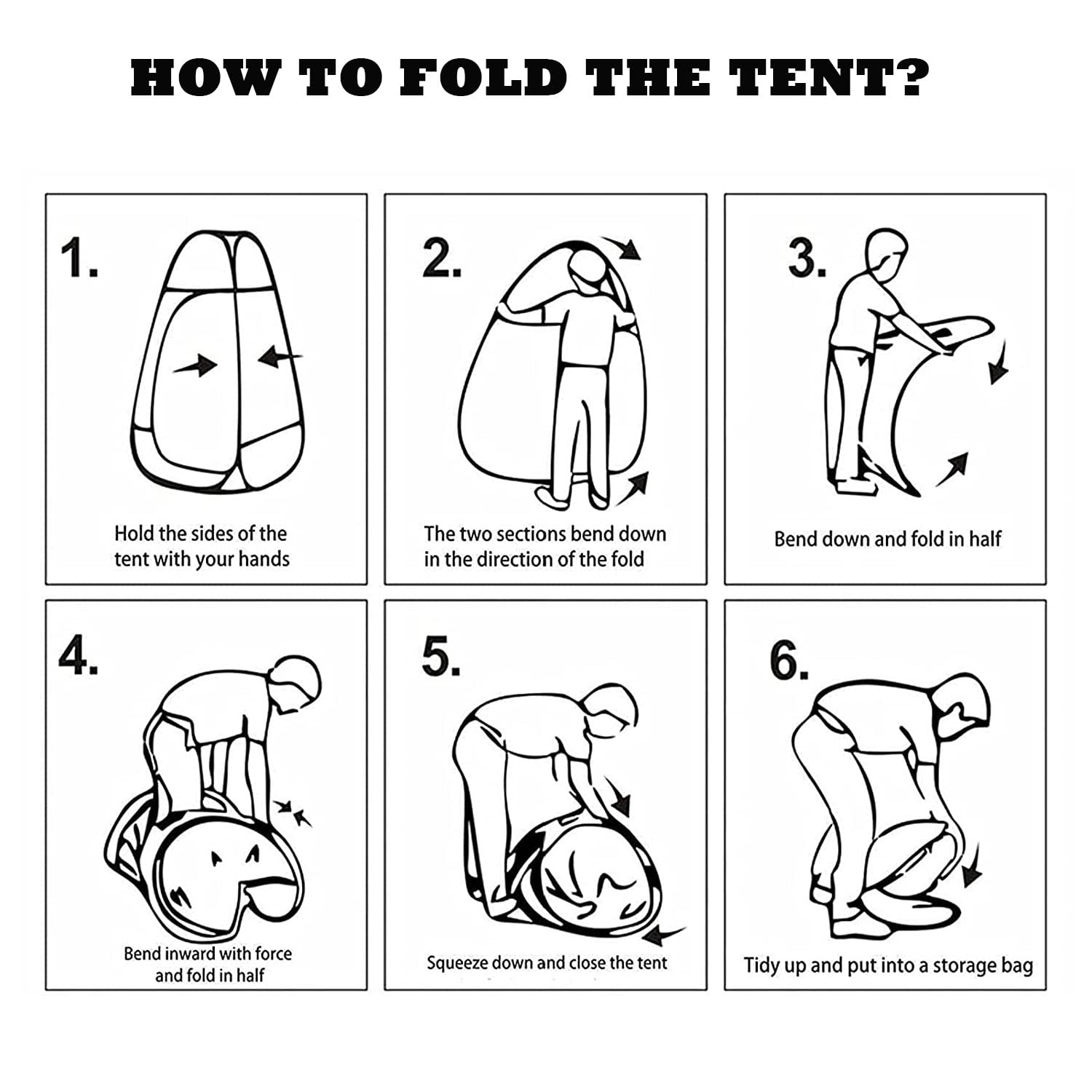 HOW TO FOLD THE TENT?

1.

Hold the sides of the tent with your hands

2.

The two sections bend down in the direction of the fold

3.

Bend down and fold in half

4.

Bend inward with force and fold in half

5.

Squeeze down and close the tent

6.

Tidy up and put into a storage bag