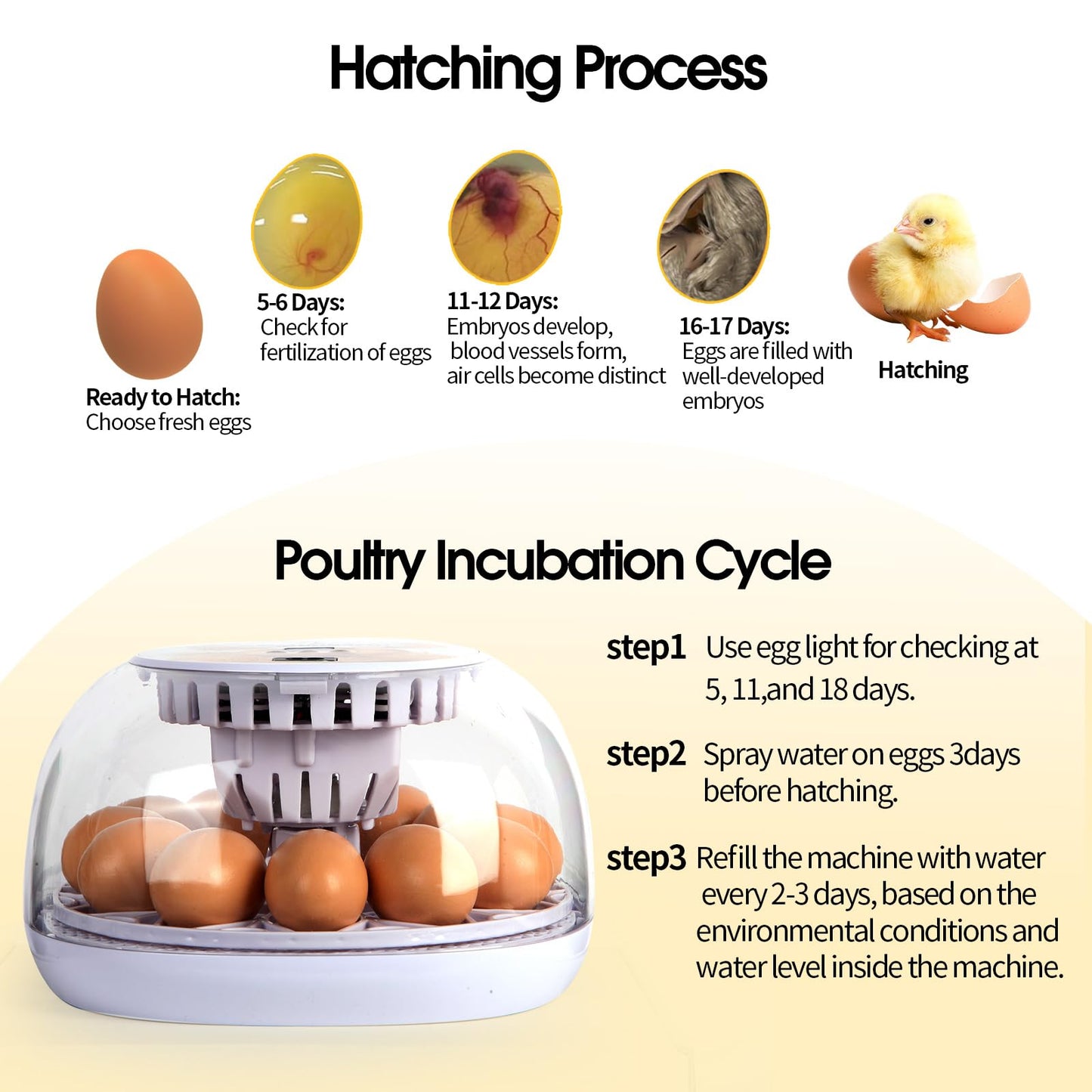 Hatching Process

Ready to Hatch:
Choose fresh eggs

5-6 Days:
Check for fertilization of eggs

11-12 Days:
Embryos develop, blood vessels form, air cells become distinct

16-17 Days:
Eggs are filled with well-developed embryos

Hatching

Poultry Incubation Cycle

step1 Use egg light for checking at 5, 11,and 18 days.

step2 Spray water on eggs 3days before hatching.

step3 Refill the machine with water every 2-3 days, based on the environmental conditions and water level inside the machine.