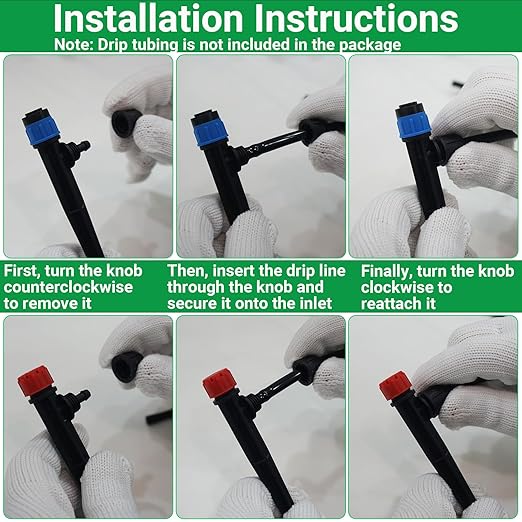 Installation Instructions
Note: Drip tubing is not included in the package

First, turn the knob counterclockwise to remove it

Then, insert the drip line through the knob and secure it onto the inlet

Finally, turn the knob clockwise to reattach it