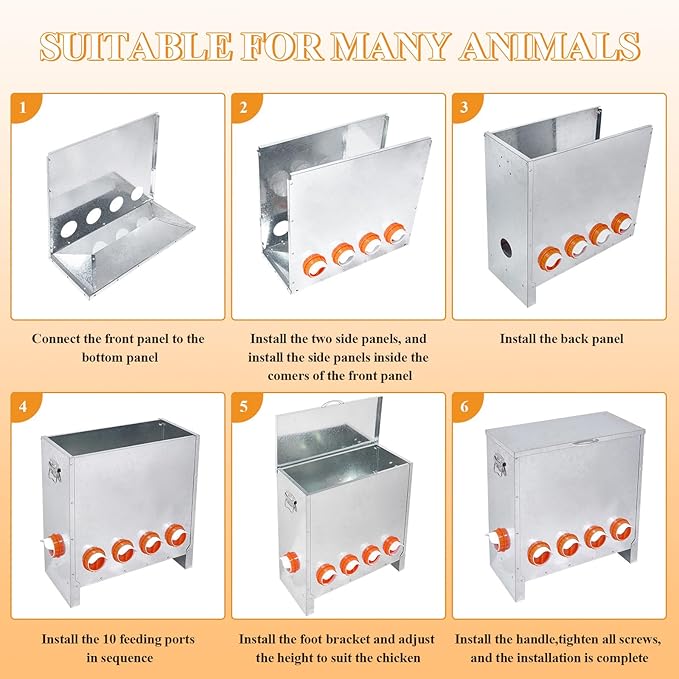 SUITABLE FOR MANY ANIMALS

1

Connect the front panel to the bottom panel

2

Install the two side panels, and install the side panels inside the comers of the front panel

3

Install the back panel

4

Install the 10 feeding ports in sequence

5

Install the foot bracket and adjust the height to suit the chicken

6

Install the handle,tighten all screws, and the installation is complete