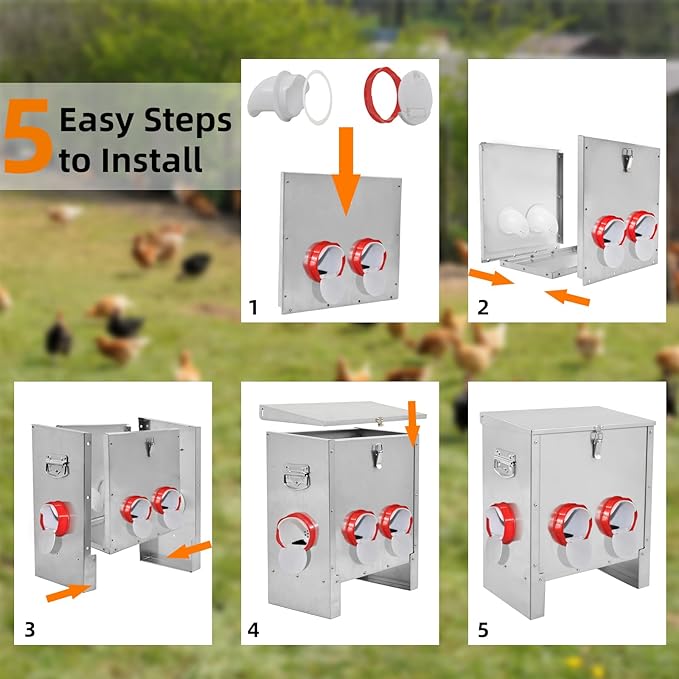 5 Easy Steps to Install

1

2

3

4

5