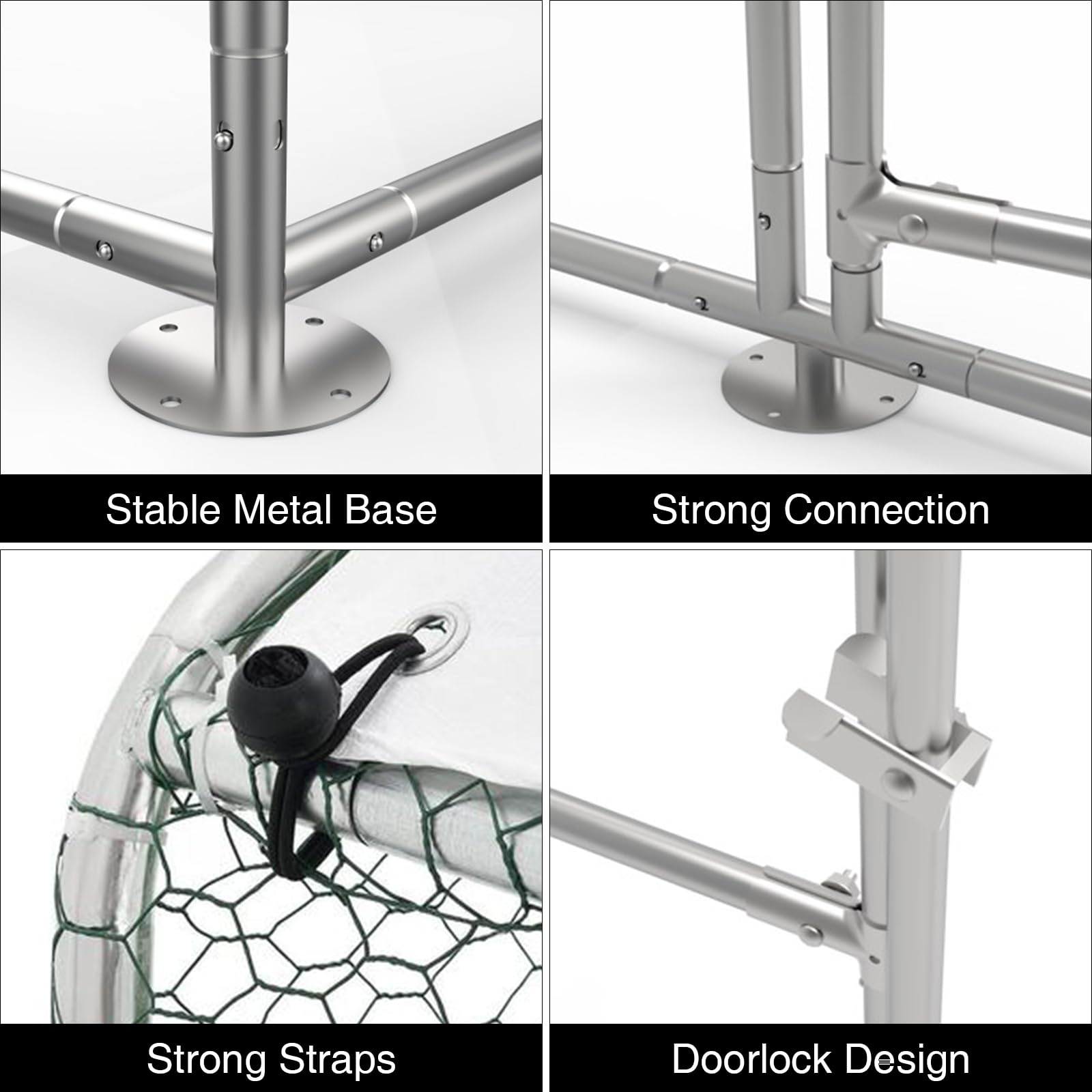 Stable Metal Base

Strong Connection

Strong Straps

Doorlock Design