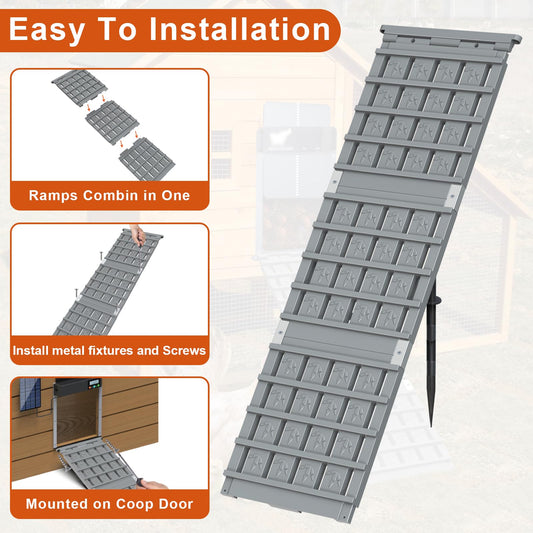 Easy To Installation

Ramps Combin in One

Install metal fixtures and Screws

Mounted on Coop Door