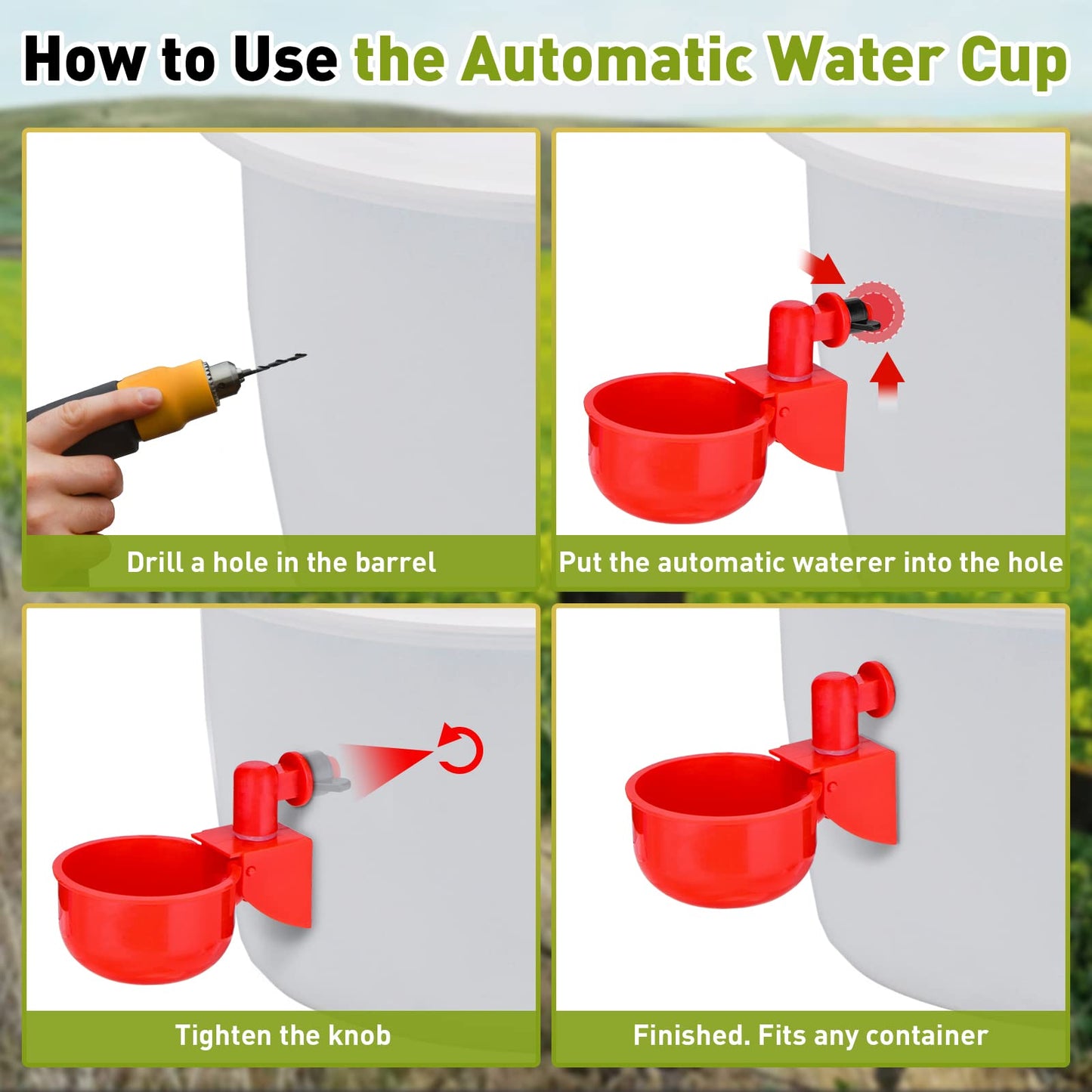 How to Use the Automatic Water Cup

Drill a hole in the barrel

Put the automatic waterer into the hole

Tighten the knob

Finished. Fits any container