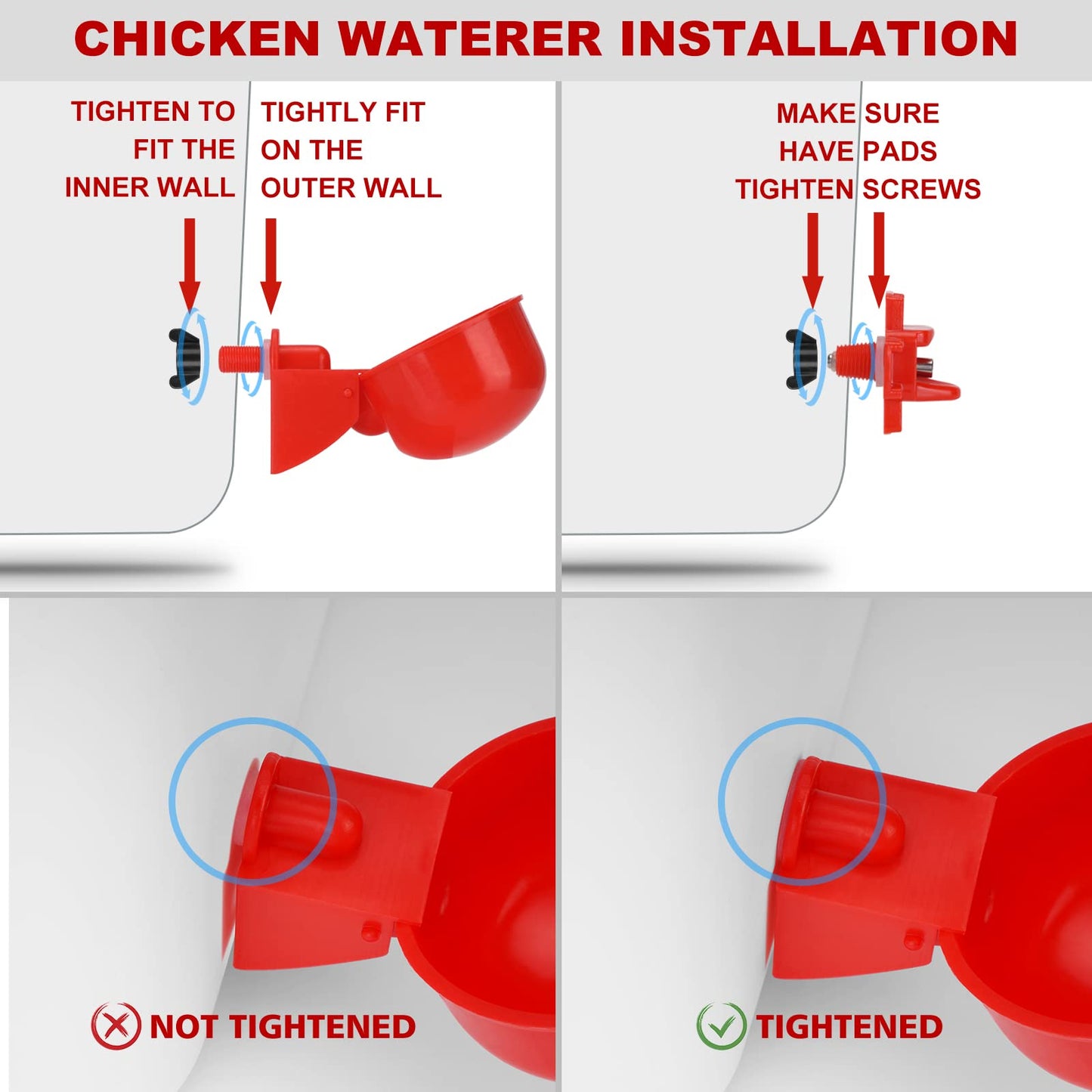 CHICKEN WATERER INSTALLATION

TIGHTEN TO FIT THE INNER WALL

TIGHTLY FIT ON THE OUTER WALL

MAKE SURE HAVE PADS TIGHTEN SCREWS

NOT TIGHTENED

TIGHTENED