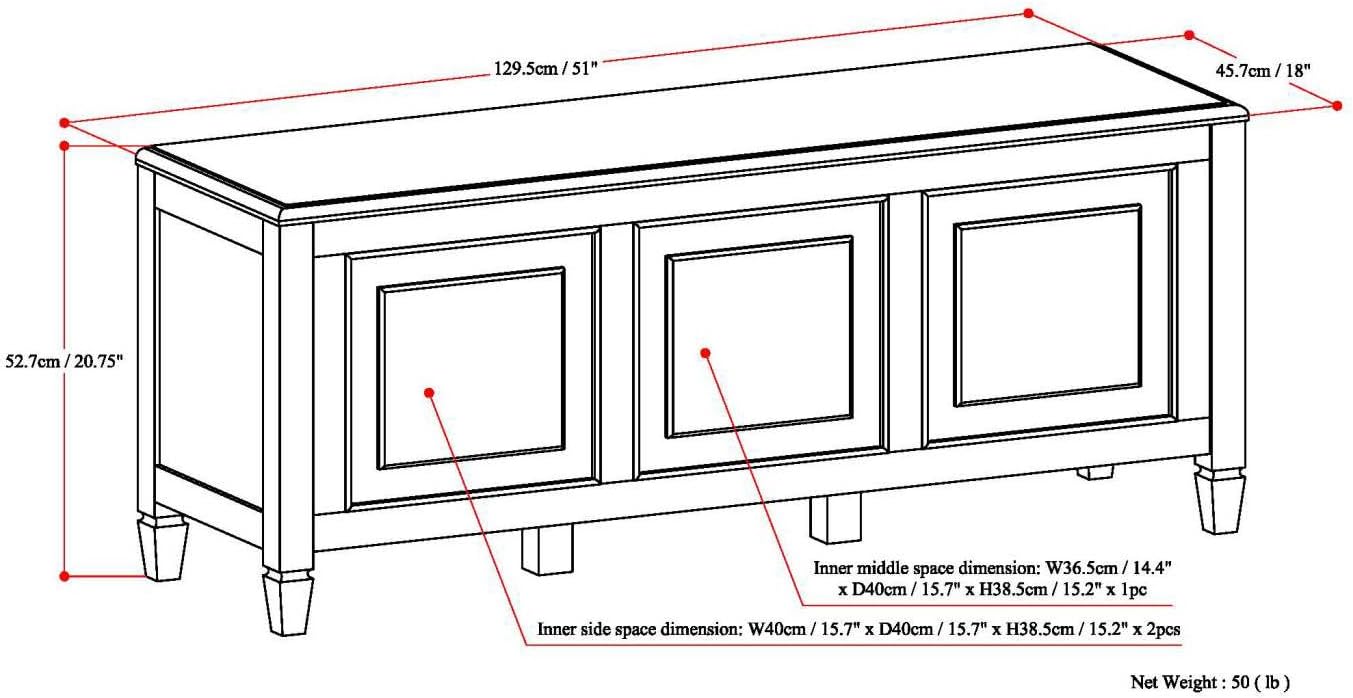 129.5cm / 51"

45.7cm / 18"

52.7cm / 20.75"

Inner middle space dimension: W36.5cm / 14.4" x D40cm / 15.7" x H38.5cm / 15.2" x 1pc

Inner side space dimension: W40cm / 15.7" x D40cm / 15.7" x H38.5cm / 15.2" x 2pcs

Net Weight : 50 ( lb )