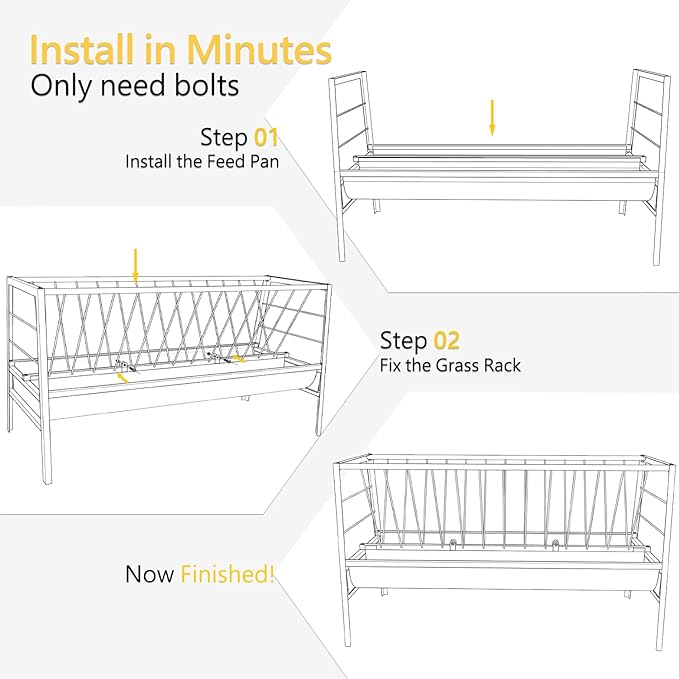 Install in Minutes
Only need bolts

Step 01
Install the Feed Pan

Step 02
Fix the Grass Rack

Now Finished!