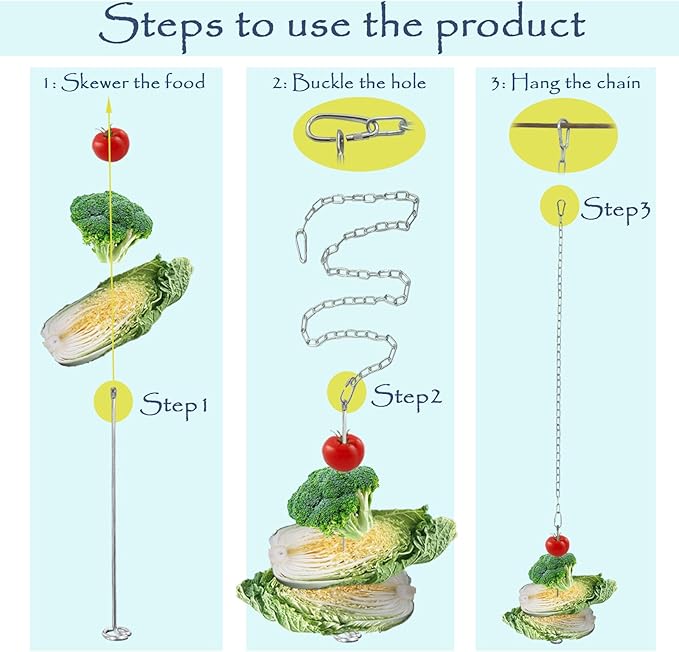 Steps to use the product

1: Skewer the food

Step1

2: Buckle the hole

Step2

3: Hang the chain

Step3