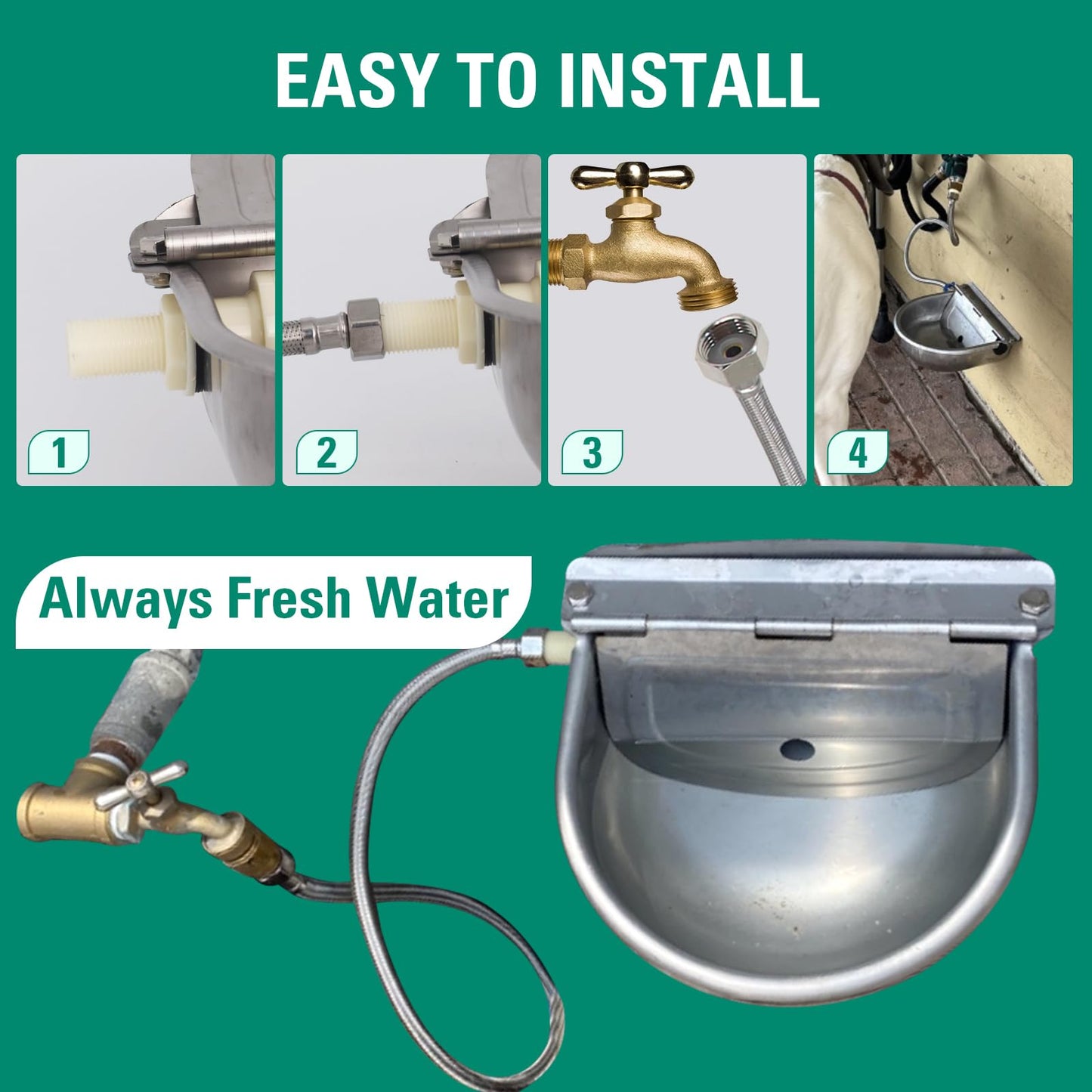 EASY TO INSTALL

1

2

3

4

Always Fresh Water