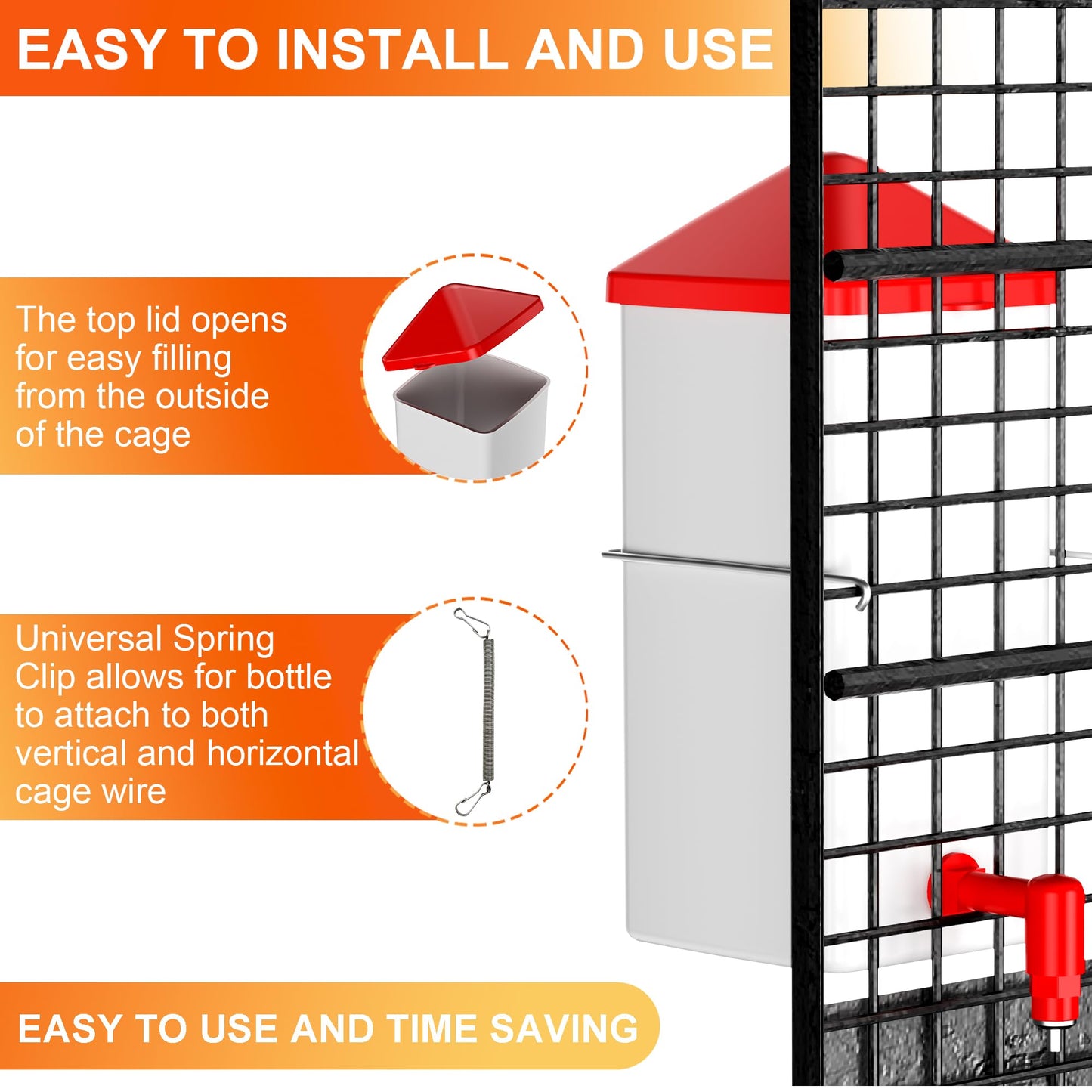 EASY TO INSTALL AND USE

The top lid opens for easy filling from the outside of the cage

Universal Spring Clip allows for bottle to attach to both vertical and horizontal cage wire

EASY TO USE AND TIME SAVING