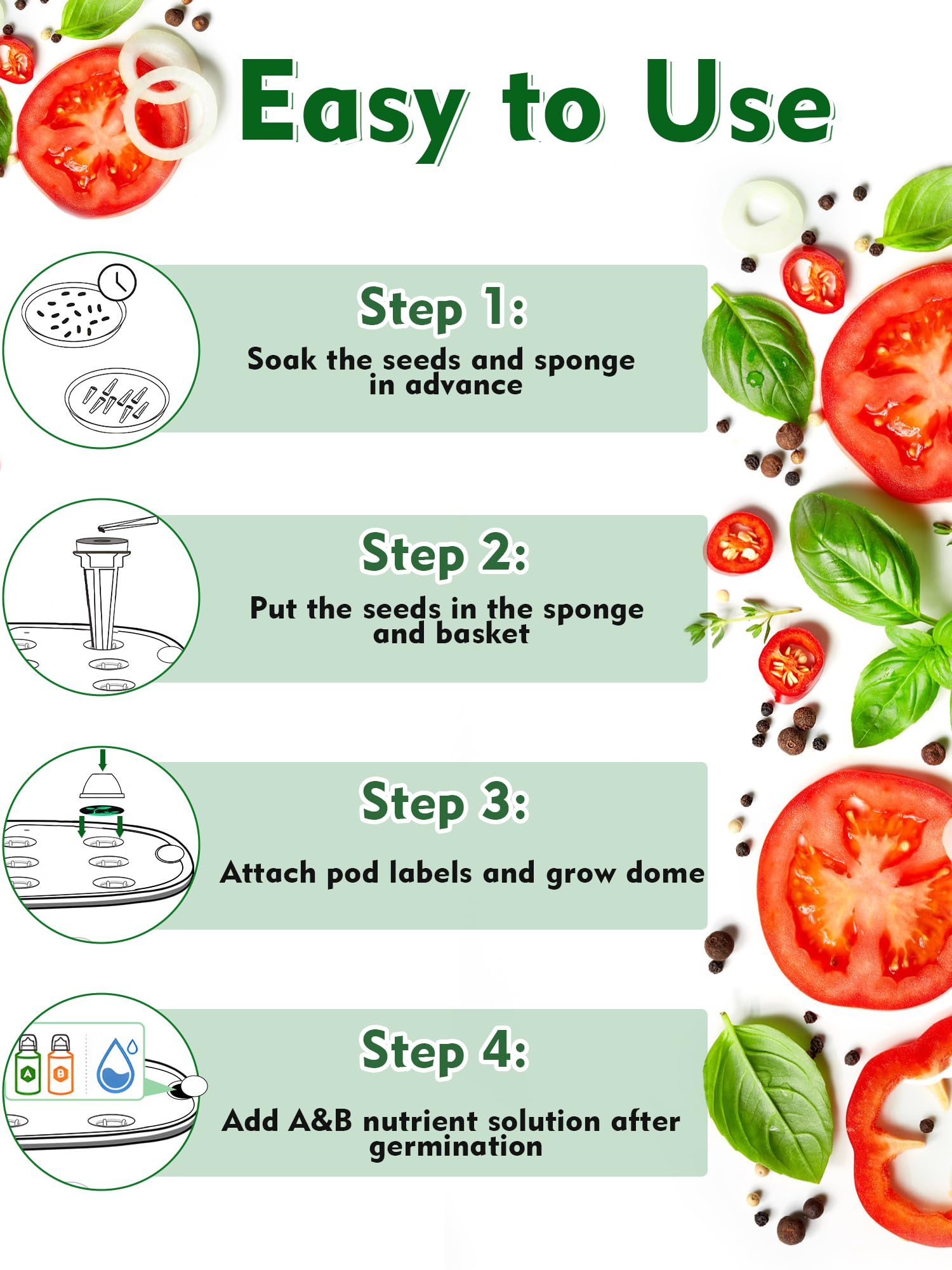 Easy to Use

Step 1:
Soak the seeds and sponge in advance

Step 2:
Put the seeds in the sponge and basket

Step 3:
Attach pod labels and grow dome

A B

Step 4:
Add A&B nutrient solution after germination