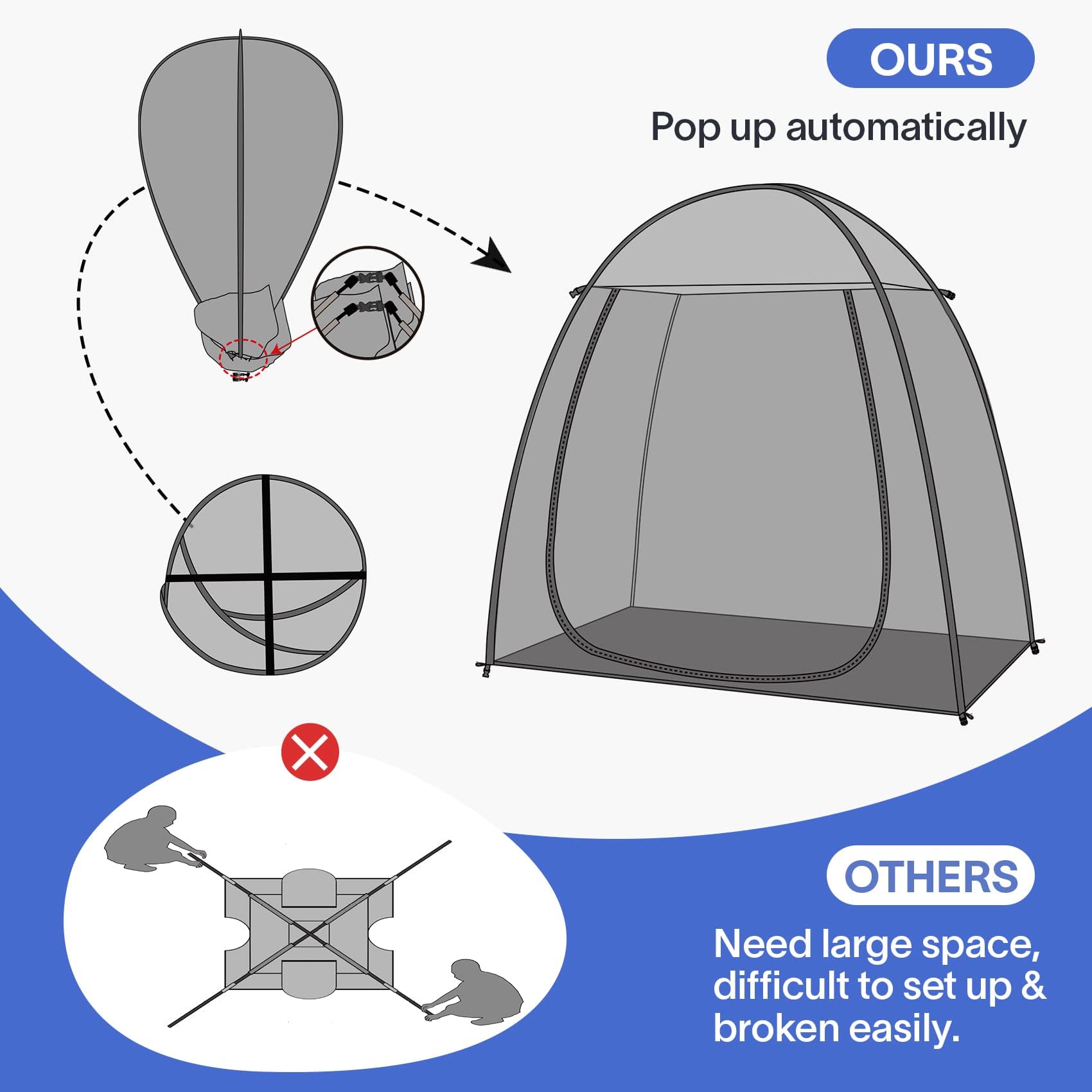 OURS

Pop up automatically

OTHERS

Need large space, difficult to set up & broken easily.