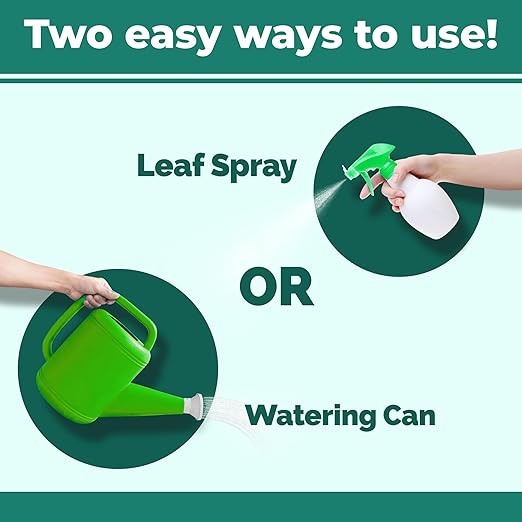 Two easy ways to use!

Leaf Spray

OR

Watering Can