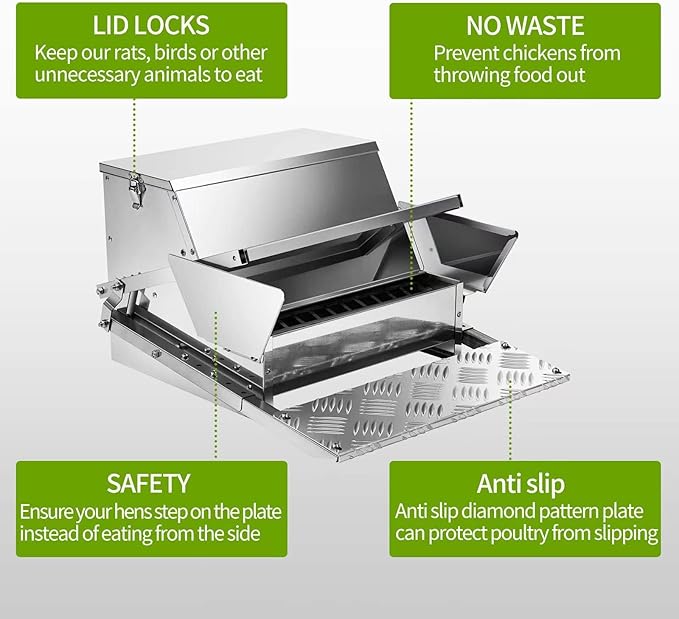 LID LOCKS
Keep our rats, birds or other unnecessary animals to eat

NO WASTE
Prevent chickens from throwing food out

SAFETY
Ensure your hens step on the plate instead of eating from the side

Anti slip
Anti slip diamond pattern plate can protect poultry from slipping