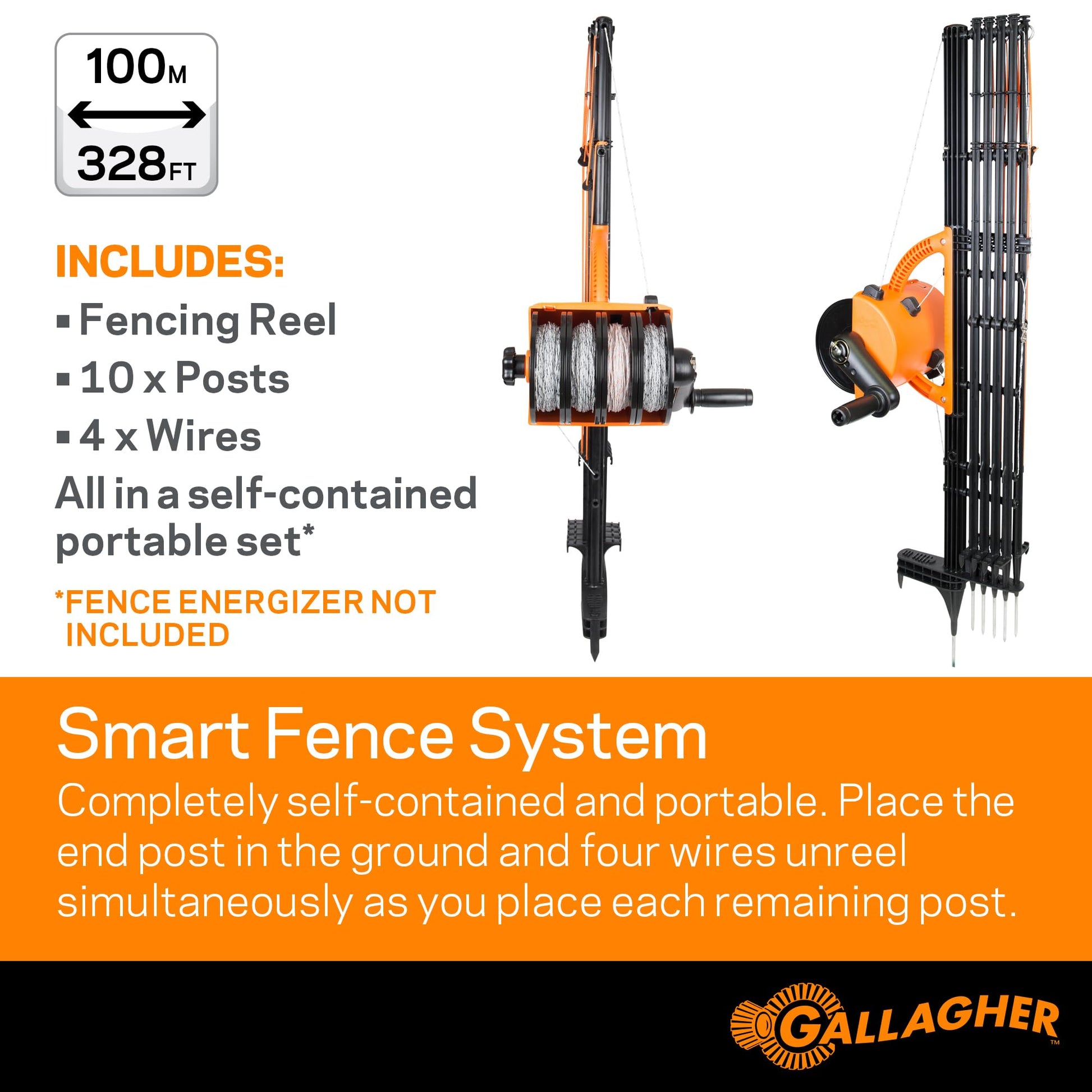 100M
328FT

INCLUDES:
▪ Fencing Reel
▪ 10 x Posts
▪ 4 x Wires
All in a self-contained portable set*

*FENCE ENERGIZER NOT INCLUDED

Smart Fence System
Completely self-contained and portable. Place the end post in the ground and four wires unreel simultaneously as you place each remaining post.

GALLAGHER™