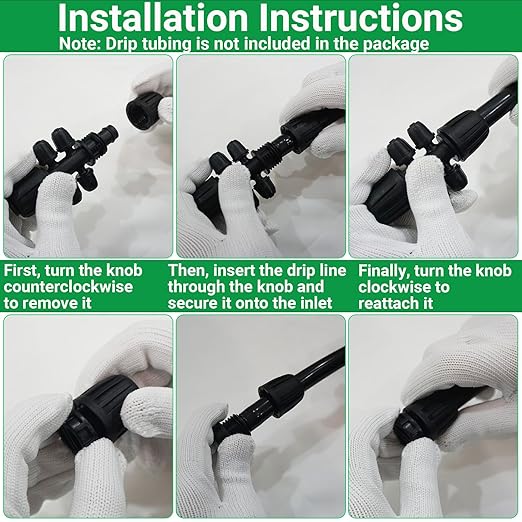 Installation Instructions

Note: Drip tubing is not included in the package

First, turn the knob counterclockwise to remove it

Then, insert the drip line through the knob and secure it onto the inlet

Finally, turn the knob clockwise to reattach it