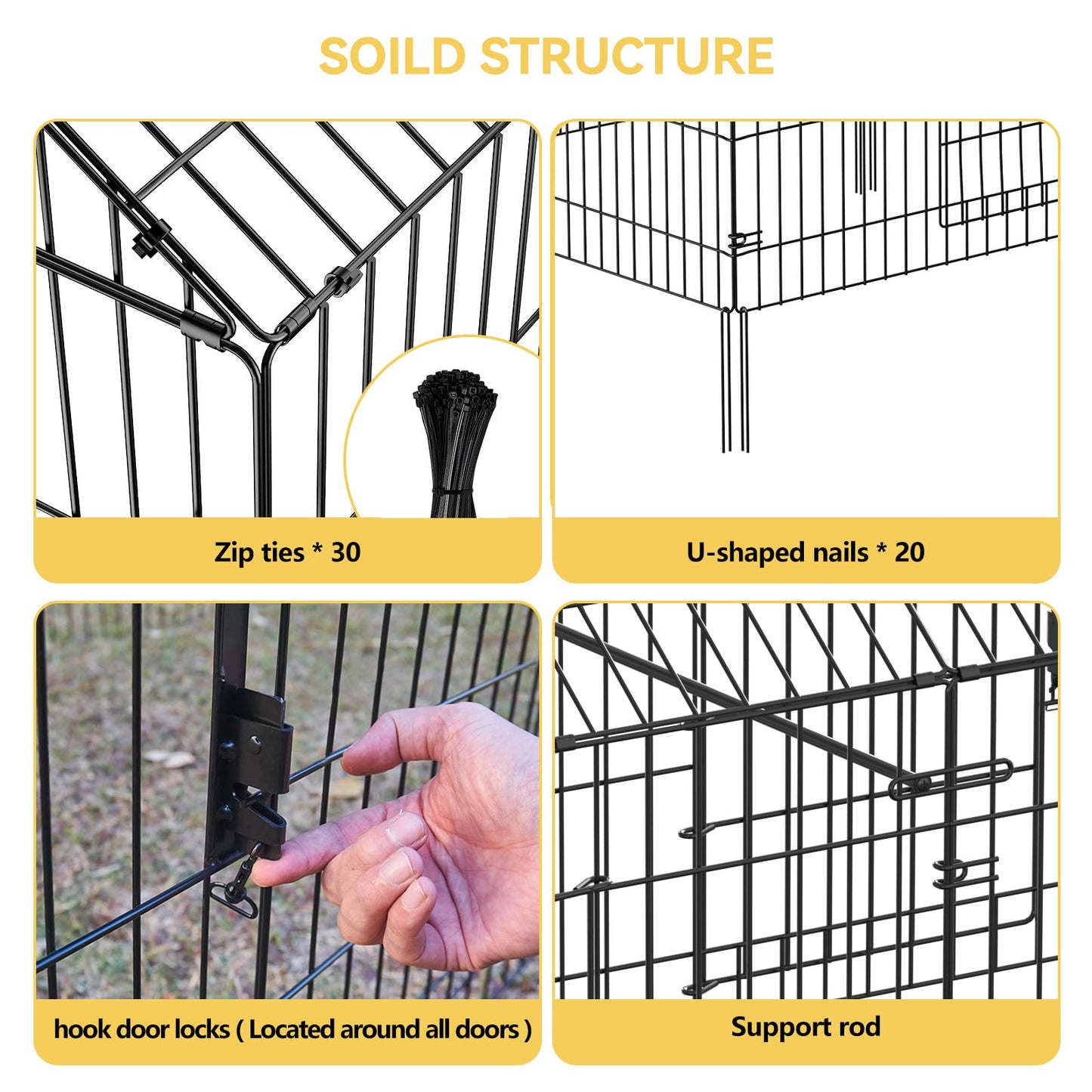 SOILD STRUCTURE

Zip ties * 30

U-shaped nails * 20

hook door locks ( Located around all doors )

Support rod