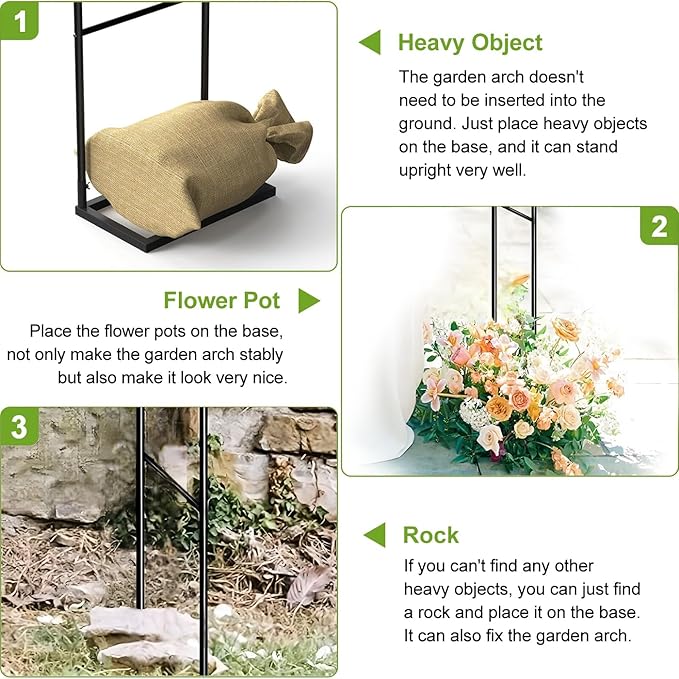 1

Heavy Object

The garden arch doesn't need to be inserted into the ground. Just place heavy objects on the base, and it can stand upright very well.

2

Flower Pot

Place the flower pots on the base, not only make the garden arch stably but also make it look very nice.

3

Rock

If you can't find any other heavy objects, you can just find a rock and place it on the base. It can also fix the garden arch.