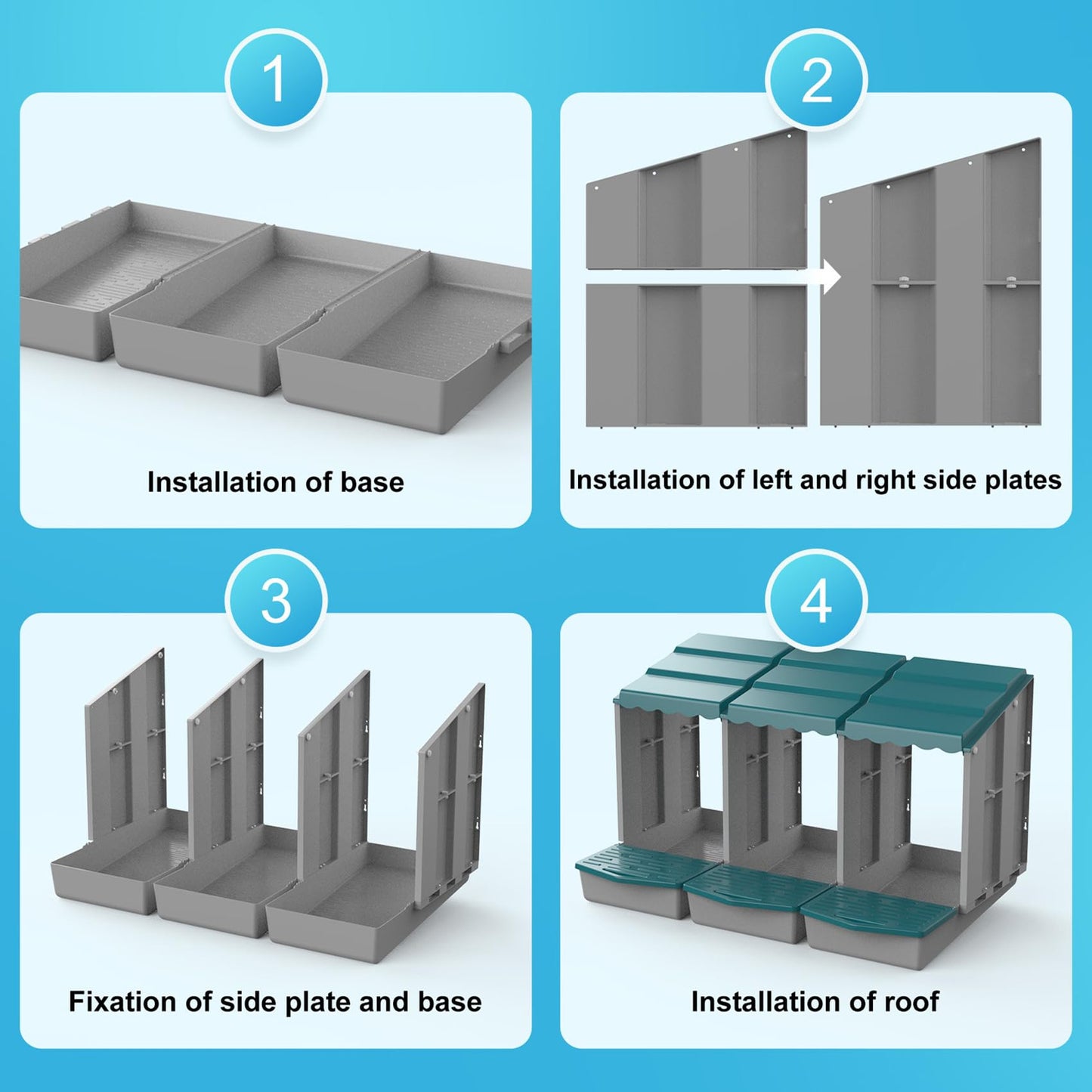 1

Installation of base

2

Installation of left and right side plates

3

Fixation of side plate and base

4

Installation of roof