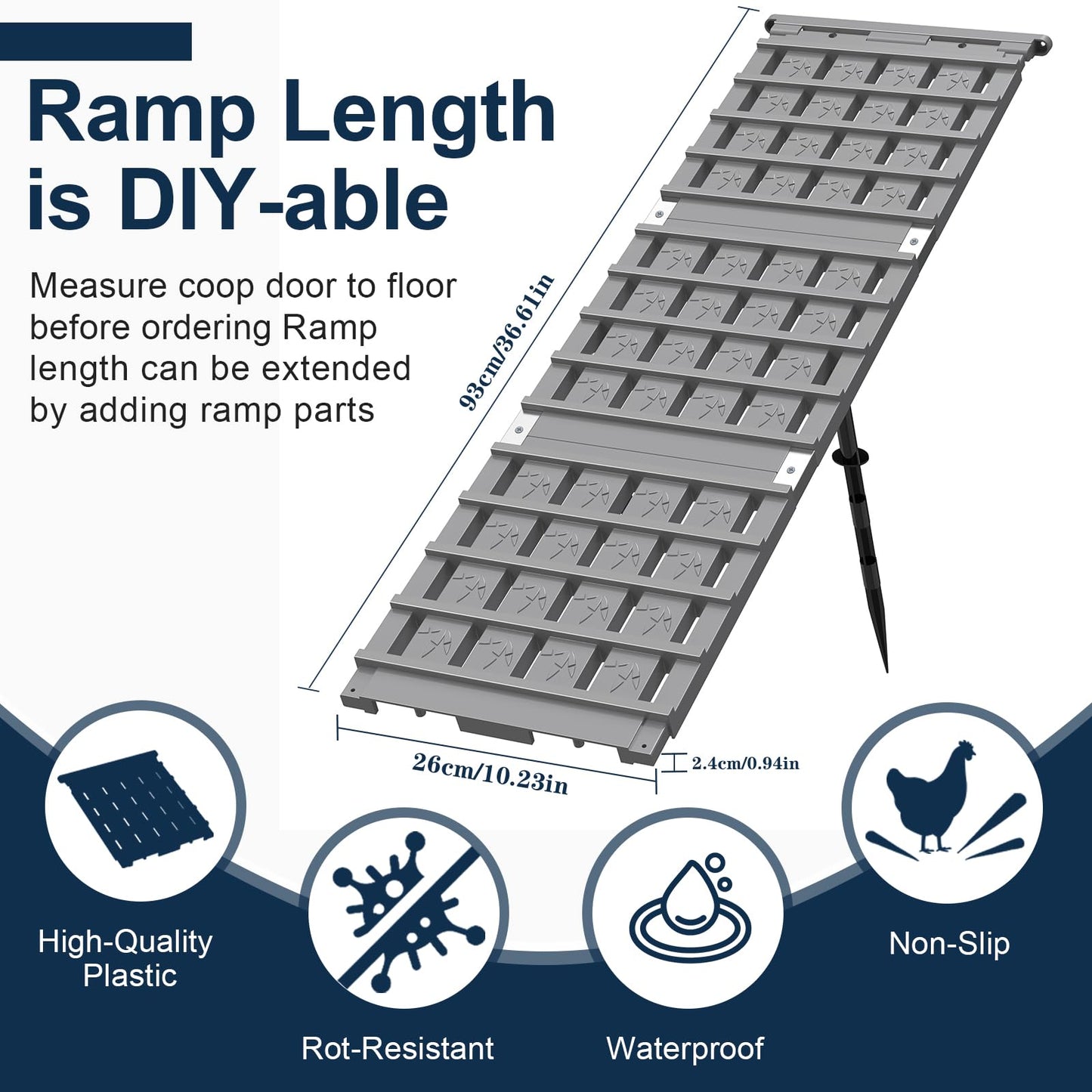 Ramp Length is DIY-able

Measure coop door to floor before ordering Ramp length can be extended by adding ramp parts

93cm/36.61in

26cm/10.23in

2.4cm/0.94in

High-Quality Plastic

Rot-Resistant

Waterproof

Non-Slip