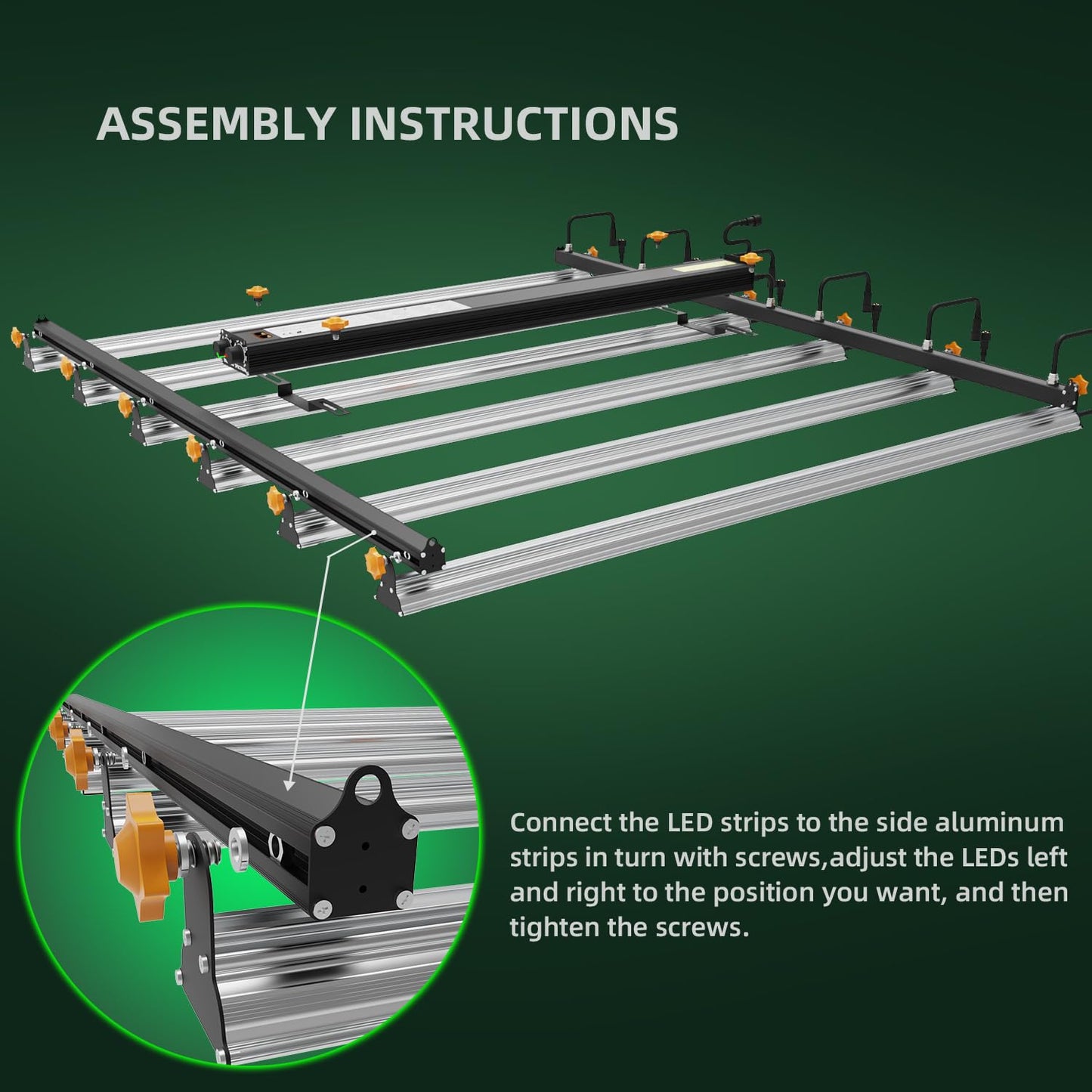 ASSEMBLY INSTRUCTIONS

Connect the LED strips to the side aluminum strips in turn with screws,adjust the LEDs left and right to the position you want, and then tighten the screws.