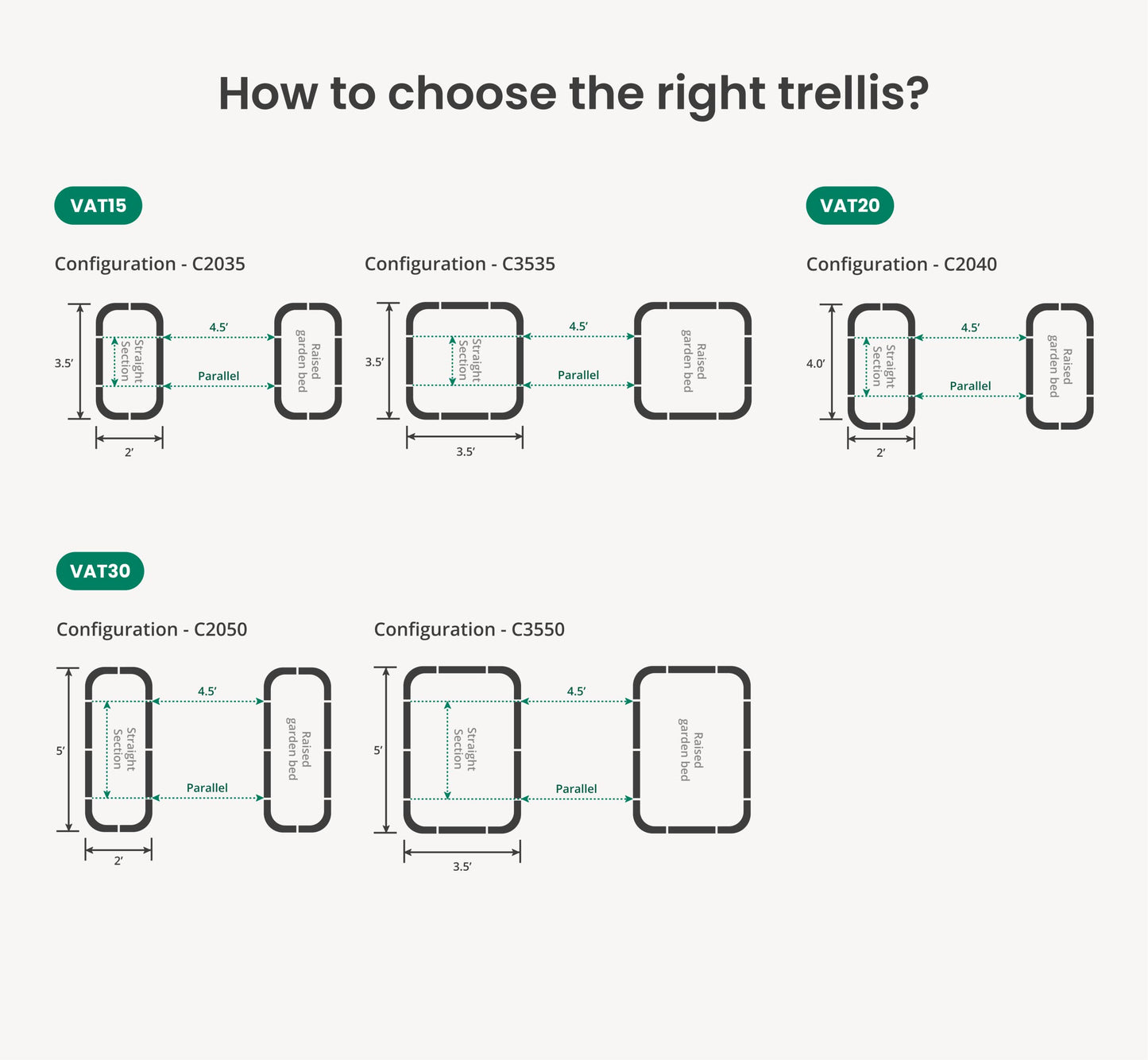 How to choose the right trellis?

VAT15

Configuration - C2035

3.5′
Straight Section
4.5′
Parallel
Raised garden bed
2′

Configuration - C3535

3.5′
Straight Section
4.5′
Parallel
Raised garden bed
3.5′

VAT20

Configuration - C2040

4.0′
Straight Section
4.5′
Parallel
Raised garden bed
2′

VAT30

Configuration - C2050

5′
Straight Section
4.5′
Parallel
Raised garden bed
2′

Configuration - C3550

5′
Straight Section
4.5′
Parallel
Raised garden bed
3.5′