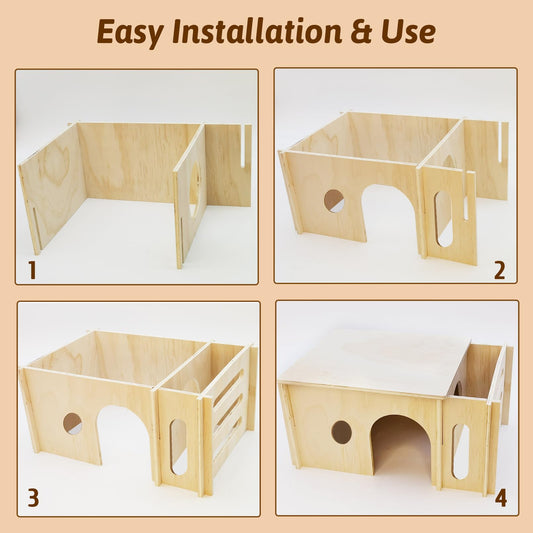 Easy Installation & Use

1

2

3

4