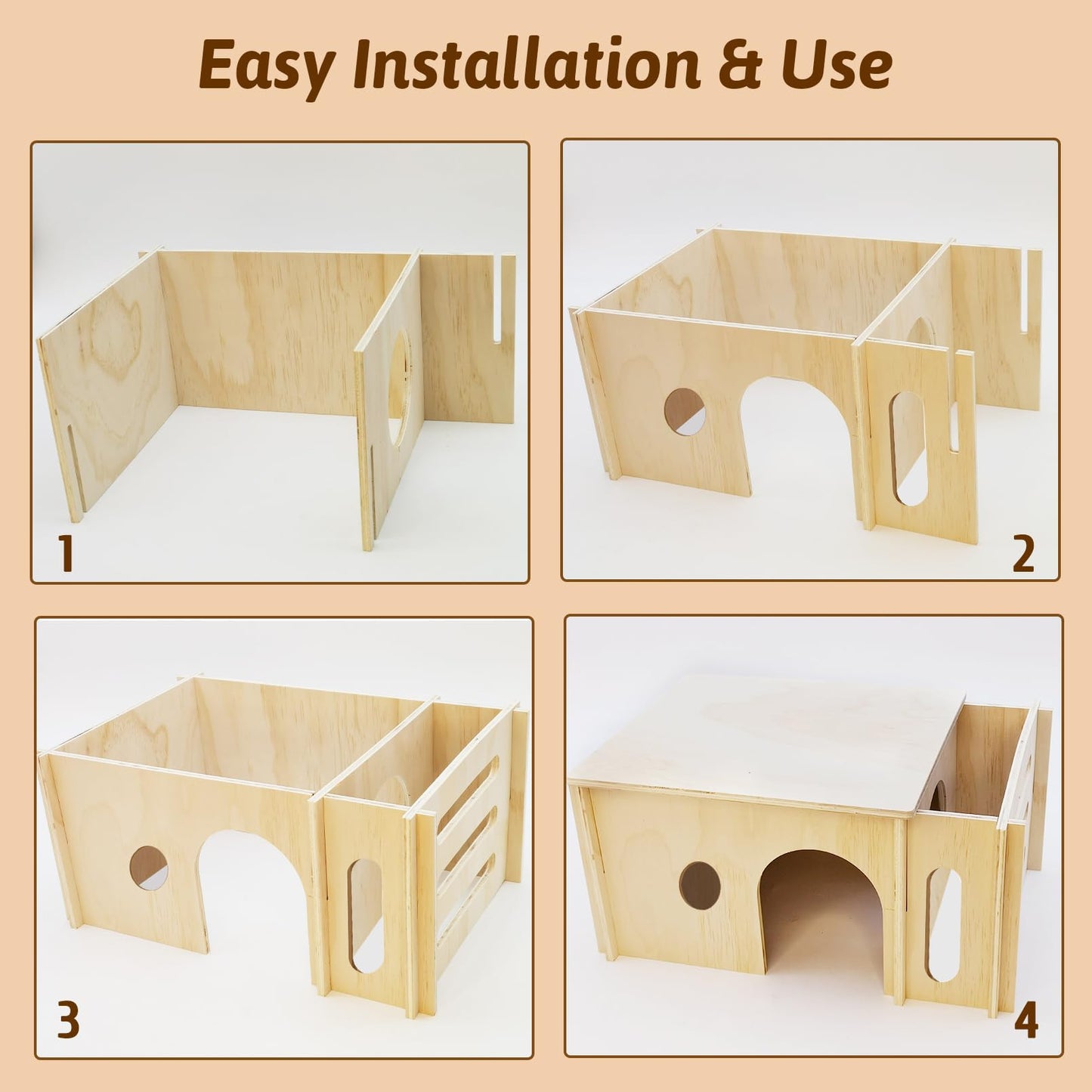 Easy Installation & Use

1

2

3

4