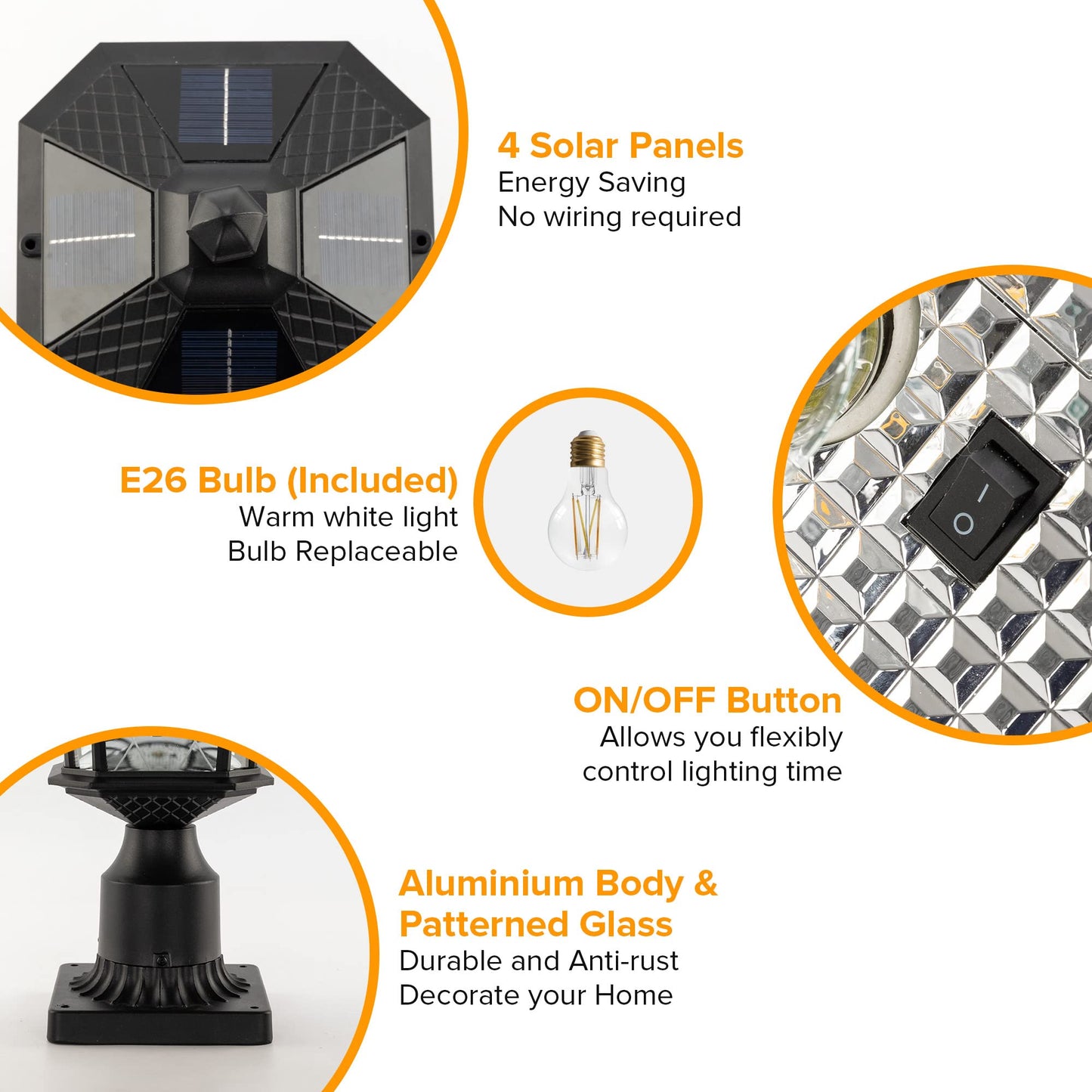 4 Solar Panels
Energy Saving
No wiring required

E26 Bulb (Included)
Warm white light
Bulb Replaceable

ON/OFF Button
Allows you flexibly control lighting time

Aluminium Body & Patterned Glass
Durable and Anti-rust
Decorate your Home