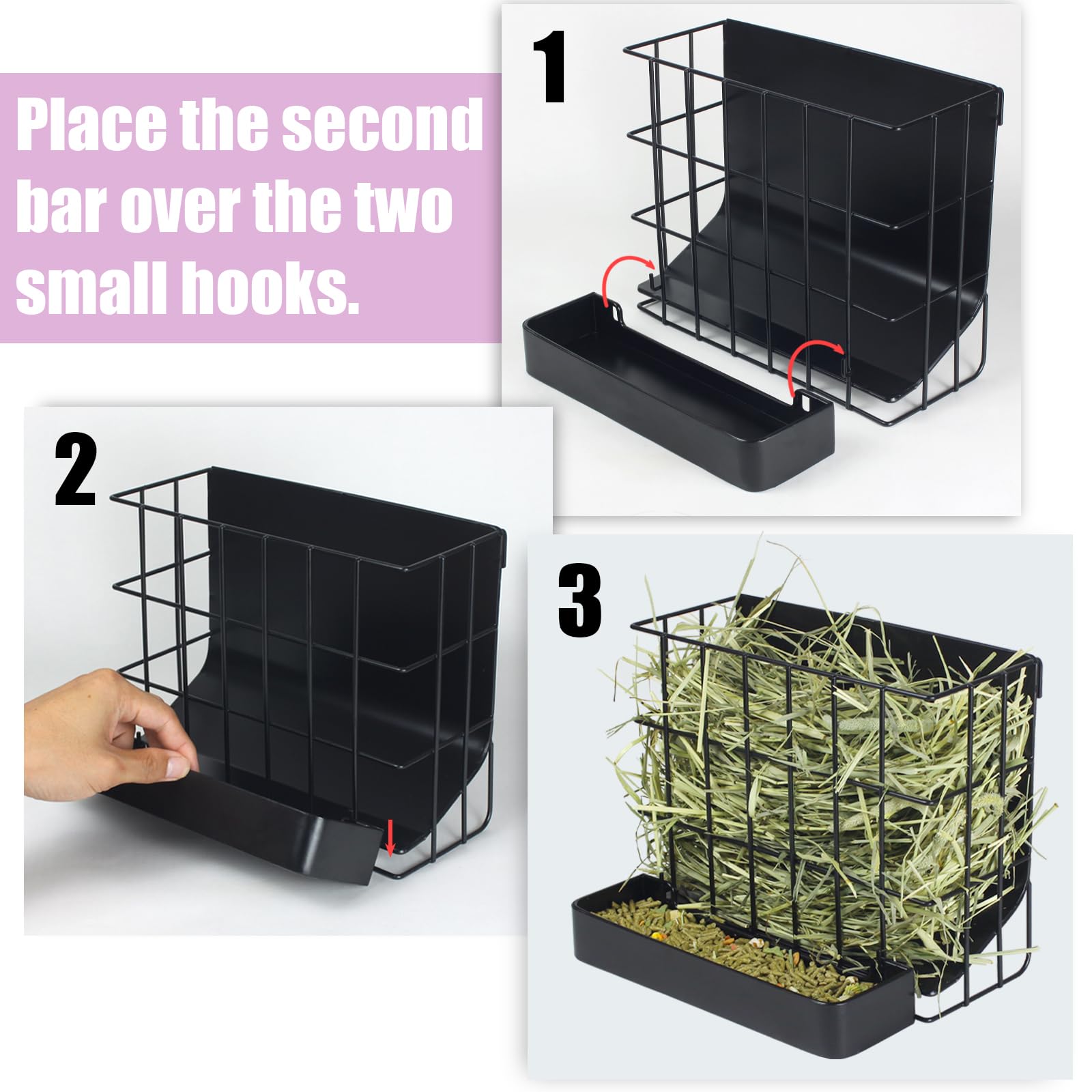 Place the second bar over the two small hooks.

1

2

3