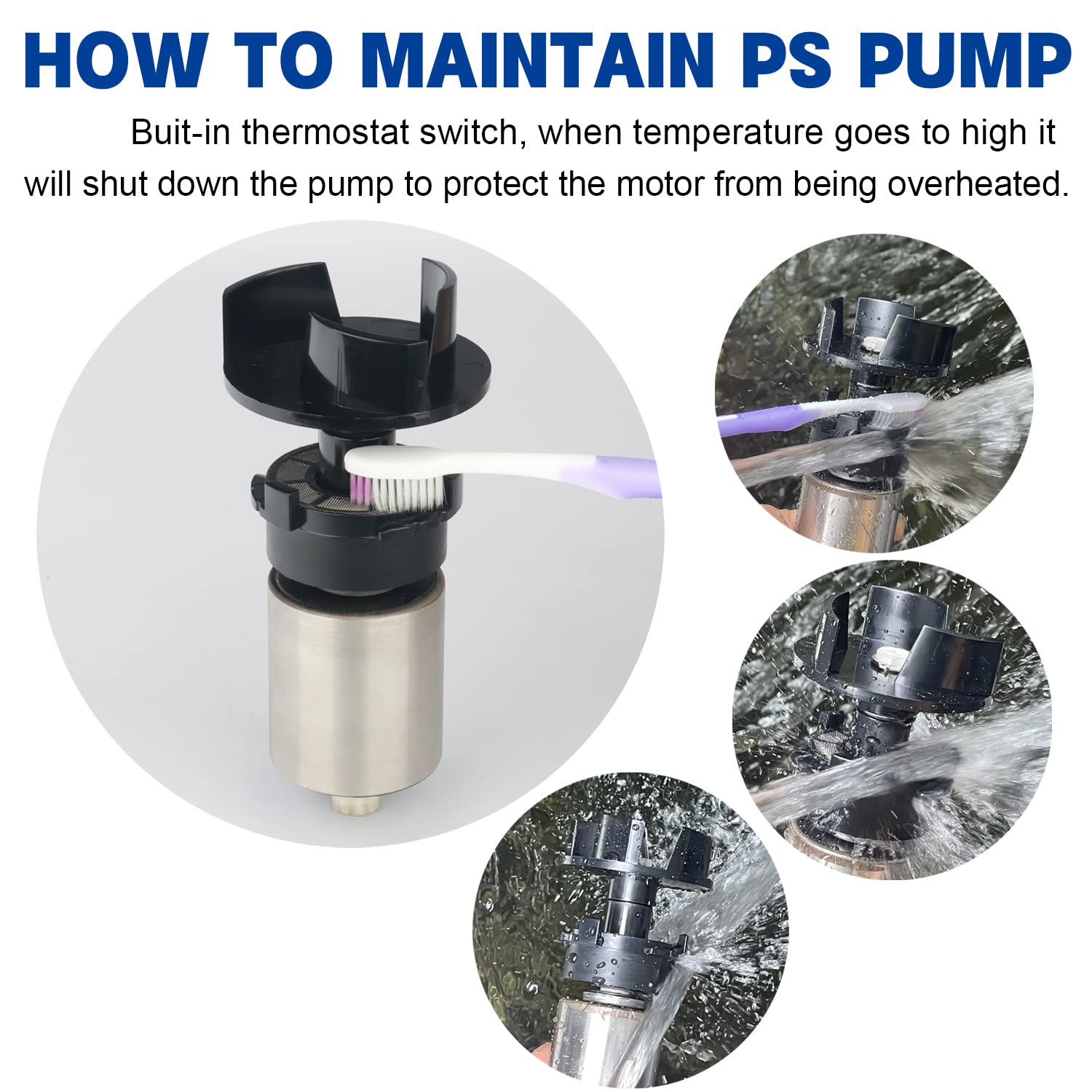 HOW TO MAINTAIN PS PUMP

Buit-in thermostat switch, when temperature goes to high it will shut down the pump to protect the motor from being overheated.