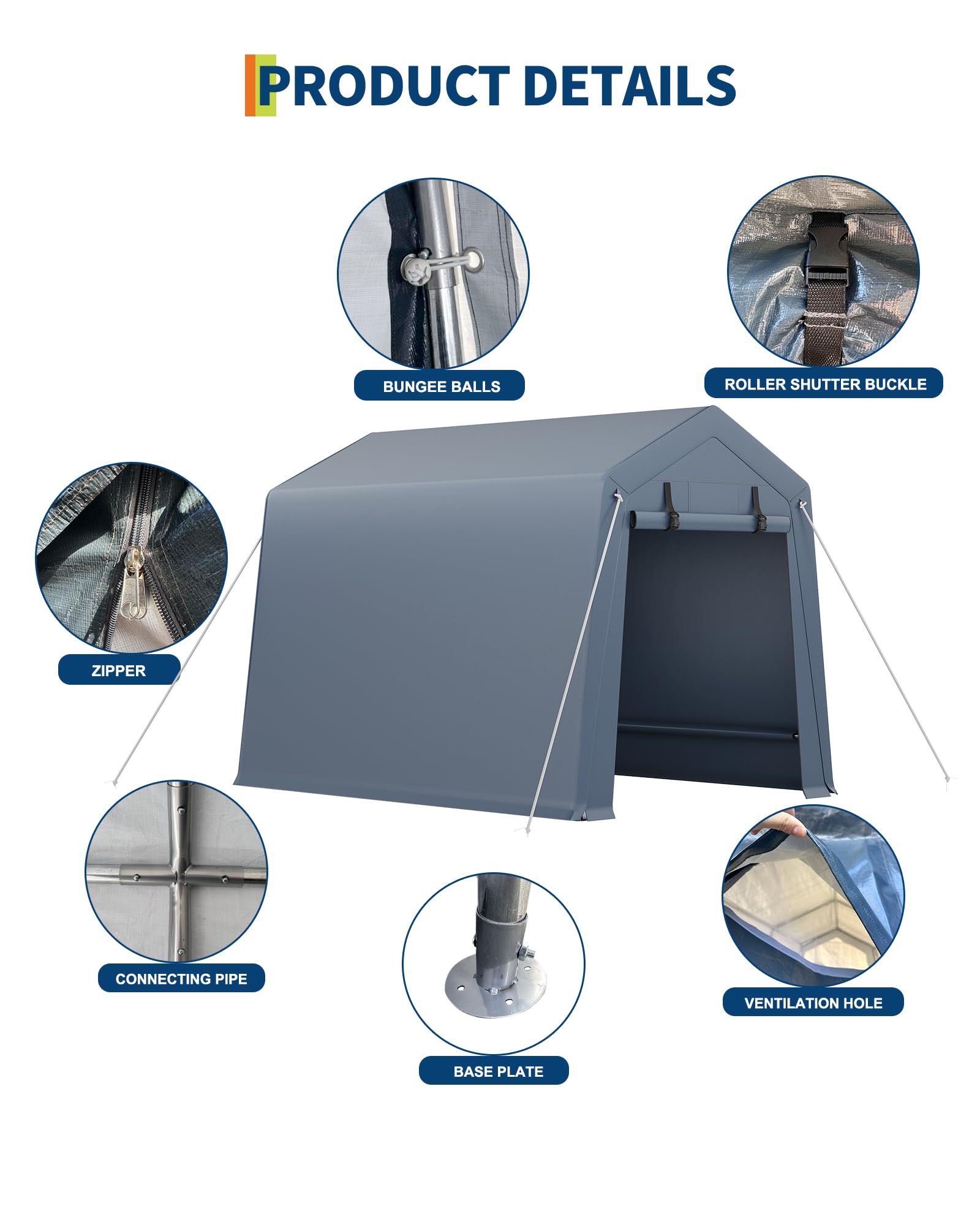 PRODUCT DETAILS

BUNGEE BALLS

ROLLER SHUTTER BUCKLE

ZIPPER

CONNECTING PIPE

BASE PLATE

VENTILATION HOLE