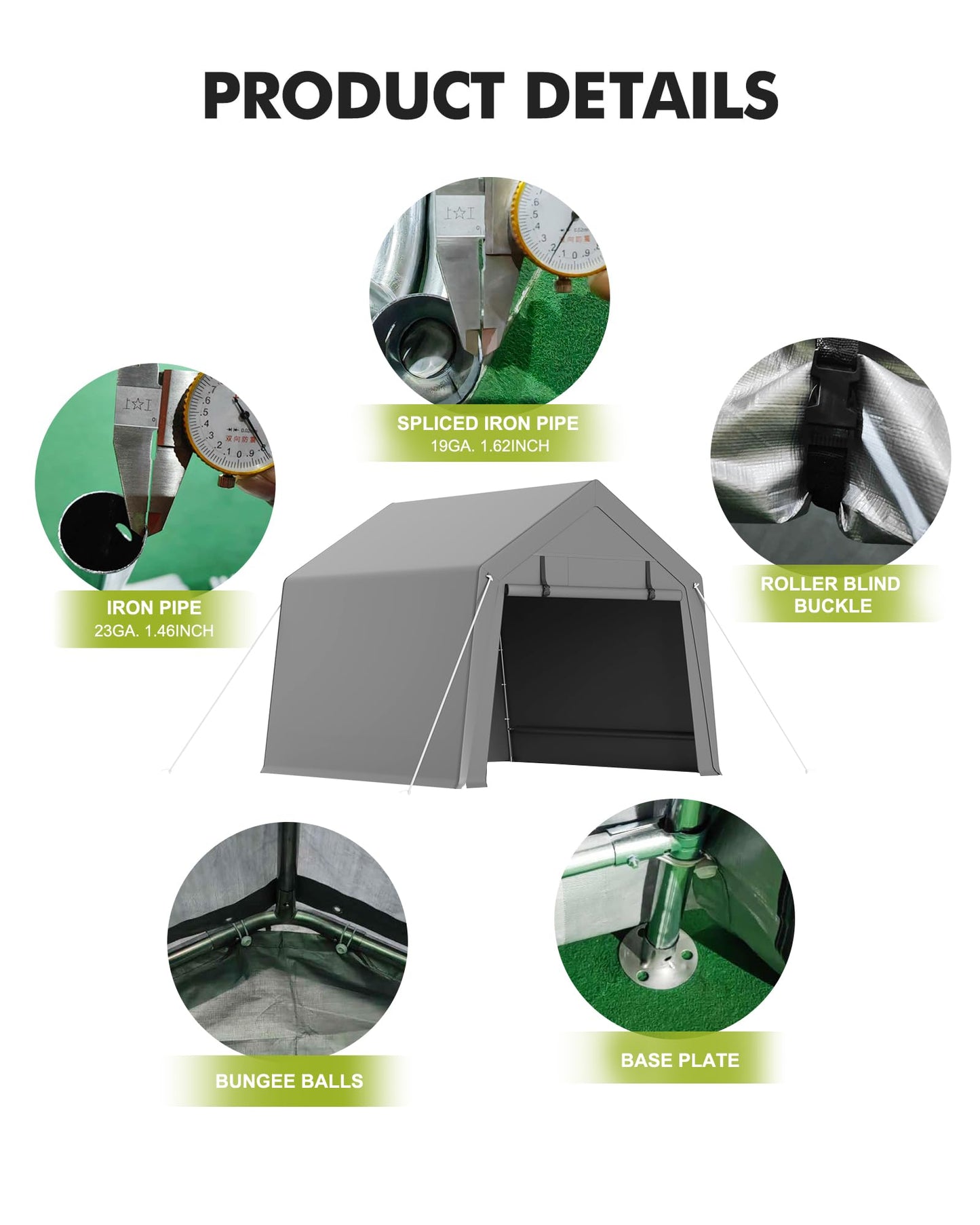 PRODUCT DETAILS

SPLICED IRON PIPE
19GA. 1.62INCH

IRON PIPE
23GA. 1.46INCH

ROLLER BLIND
BUCKLE

BUNGEE BALLS

BASE PLATE