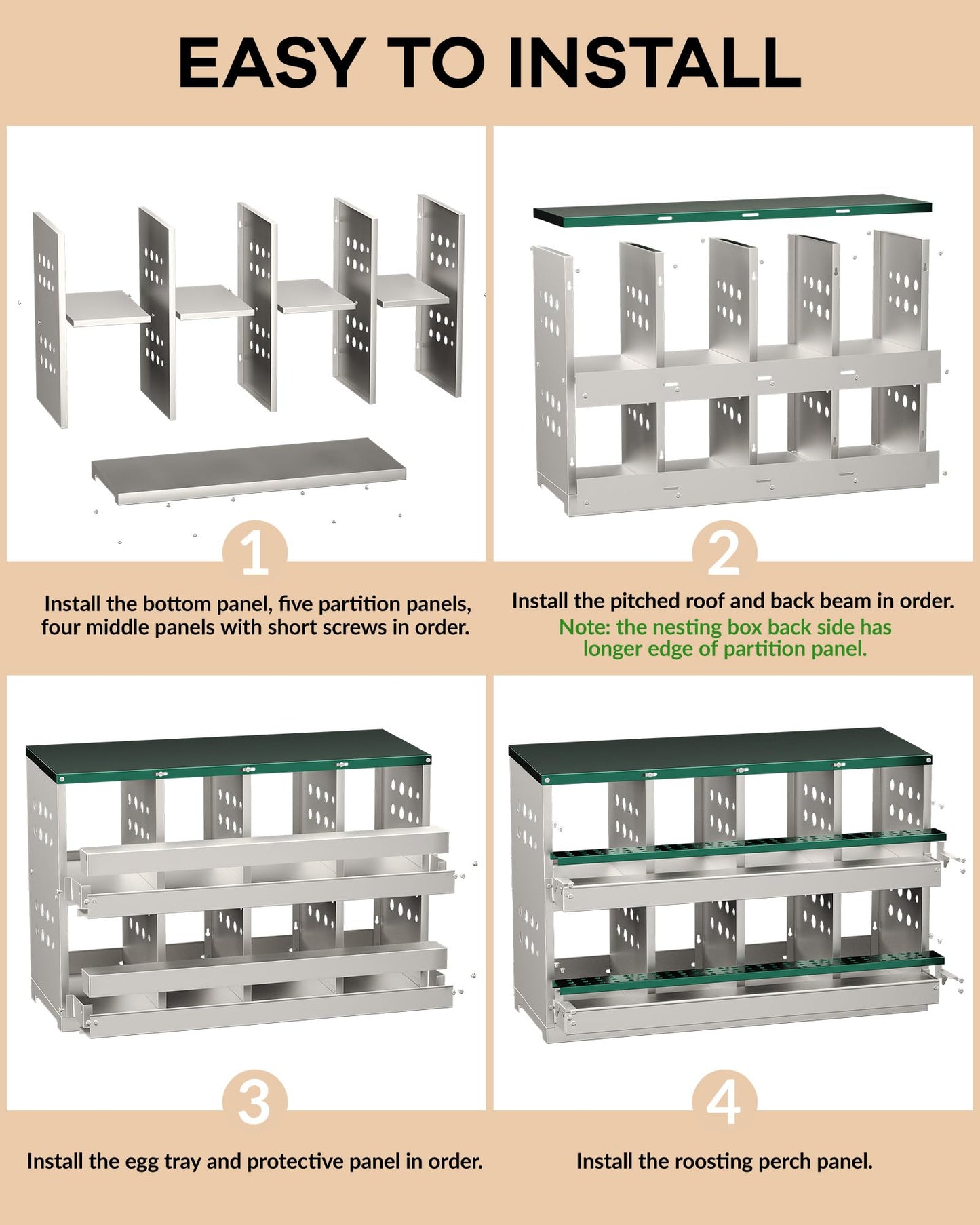 EASY TO INSTALL

1

Install the bottom panel, five partition panels, four middle panels with short screws in order.

2

Install the pitched roof and back beam in order.

Note: the nesting box back side has longer edge of partition panel.

3

Install the egg tray and protective panel in order.

4

Install the roosting perch panel.