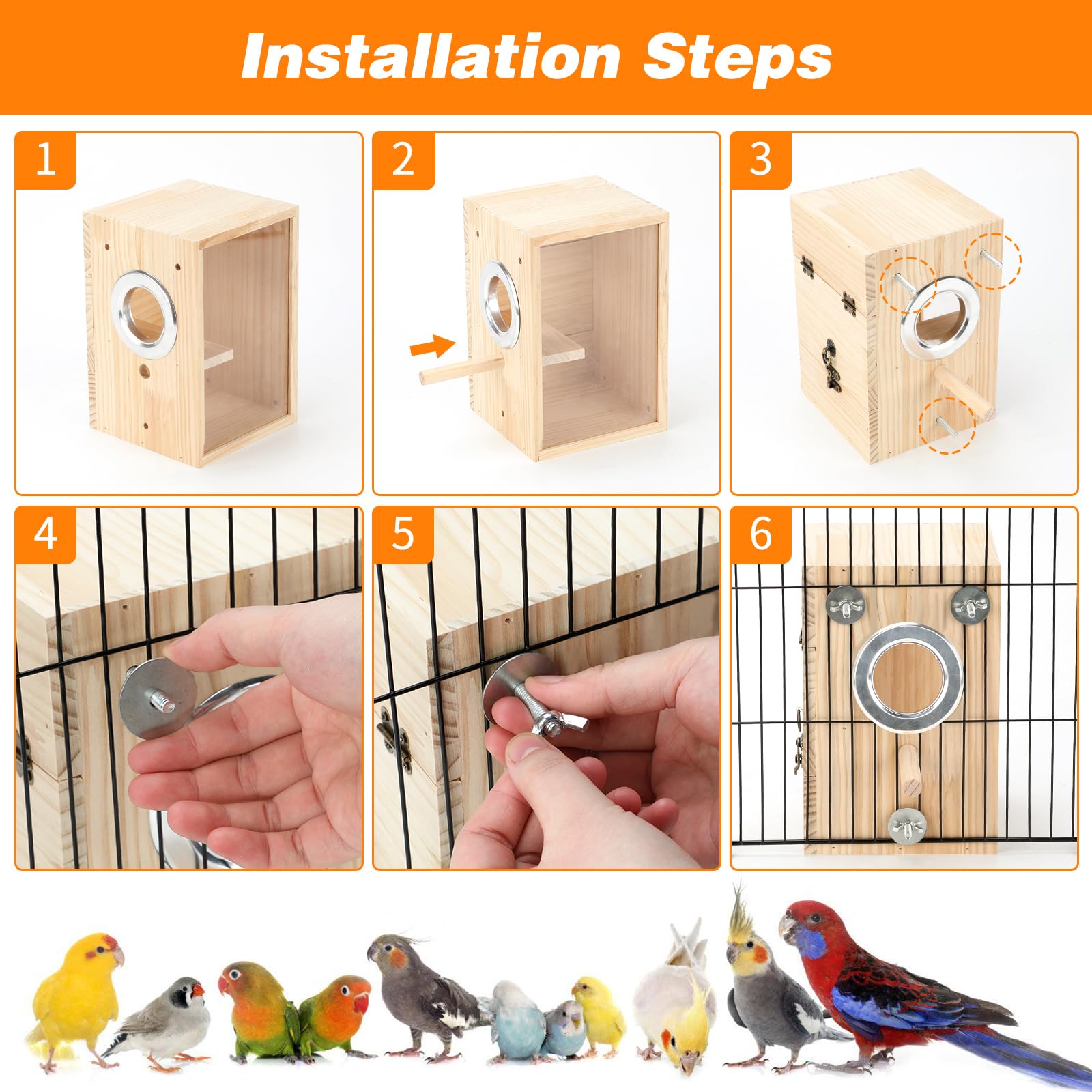 Installation Steps

1

2

3

4

5

6