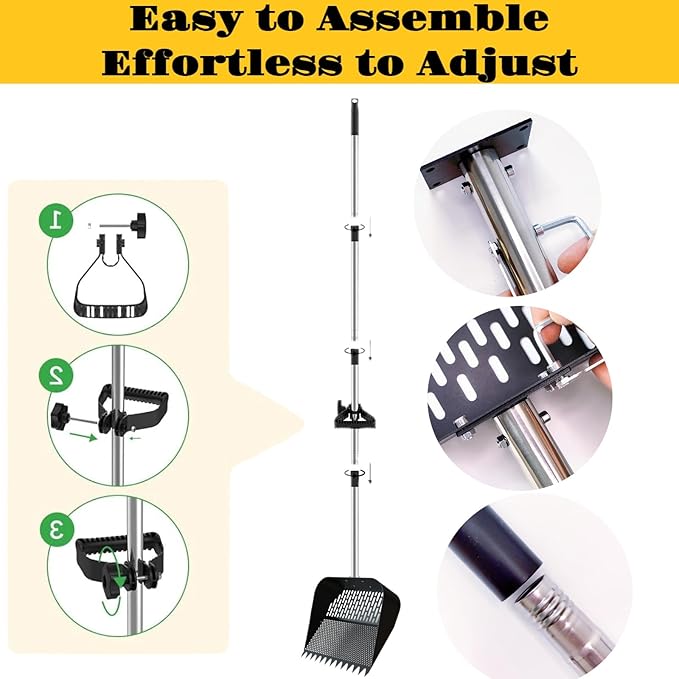 Easy to Assemble
Effortless to Adjust

1

2

3