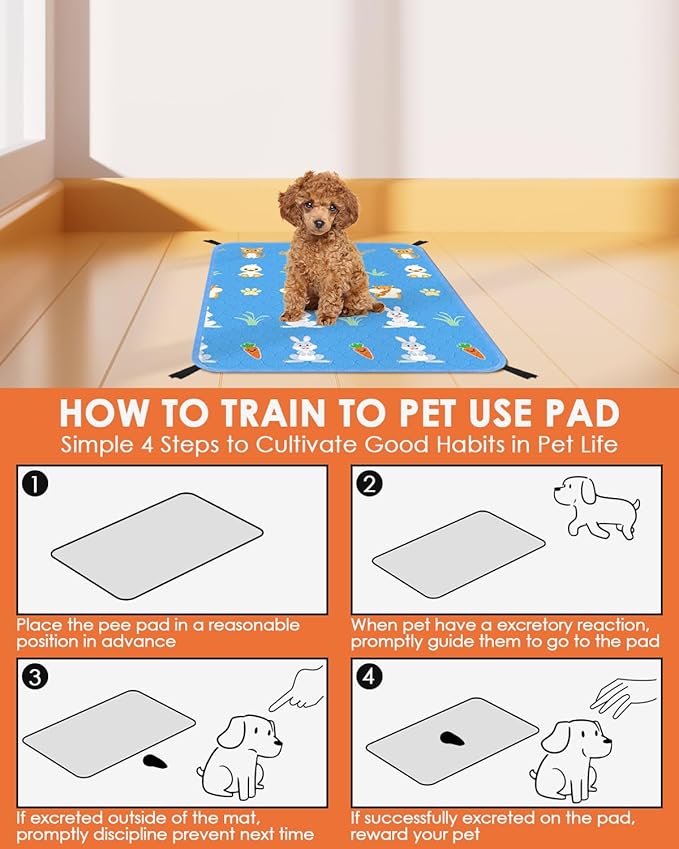 HOW TO TRAIN TO PET USE PAD

Simple 4 Steps to Cultivate Good Habits in Pet Life

1

Place the pee pad in a reasonable position in advance

2

When pet have a excretory reaction, promptly guide them to go to the pad

3

If excreted outside of the mat, promptly discipline prevent next time

4

If successfully excreted on the pad, reward your pet