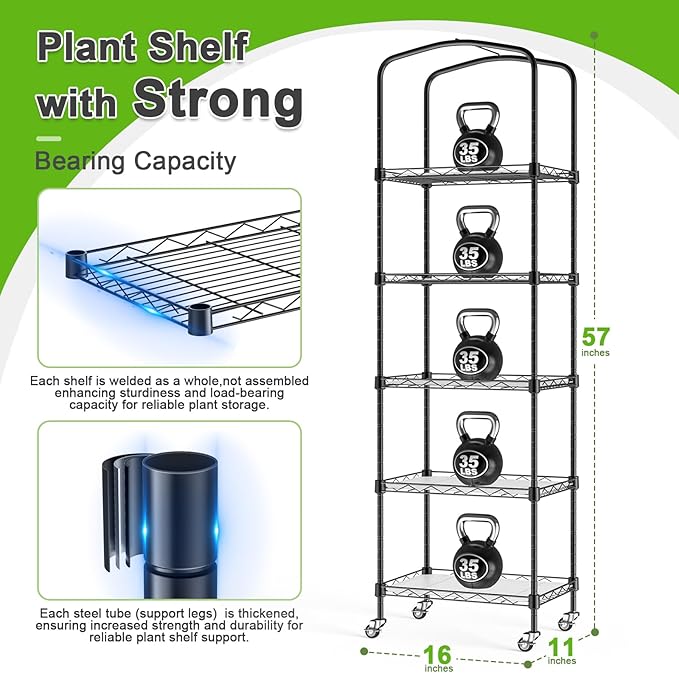 Plant Shelf with Strong

Bearing Capacity

Each shelf is welded as a whole,not assembled enhancing sturdiness and load-bearing capacity for reliable plant storage.

Each steel tube (support legs) is thickened, ensuring increased strength and durability for reliable plant shelf support.

35 LBS

35 LBS

35 LBS

35 LBS

35 LBS

57 inches

16 inches

11 inches